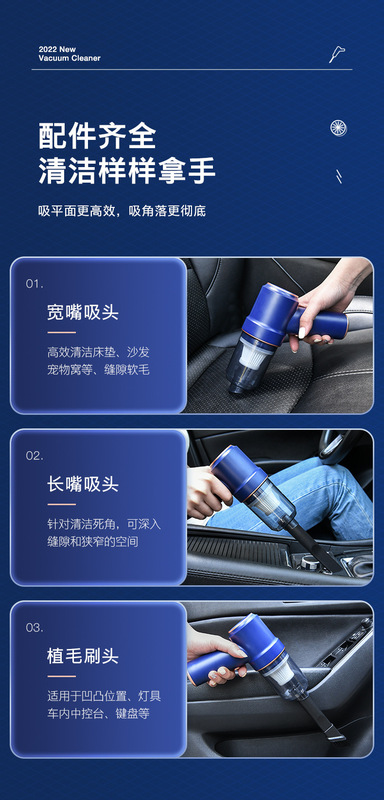 2022 New
Vacuum Cleaner

配件齐全
清洁样样拿手

吸平面更高效，吸角落更彻底

01.

宽嘴吸头

高效清洁床垫、沙发
宠物窝等、缝隙软毛

02.

长嘴吸头

针对清洁死角，可深入
缝隙和狭窄的空间

03.

植毛刷头

适用于凹凸位置、灯具
车内中控台、键盘等