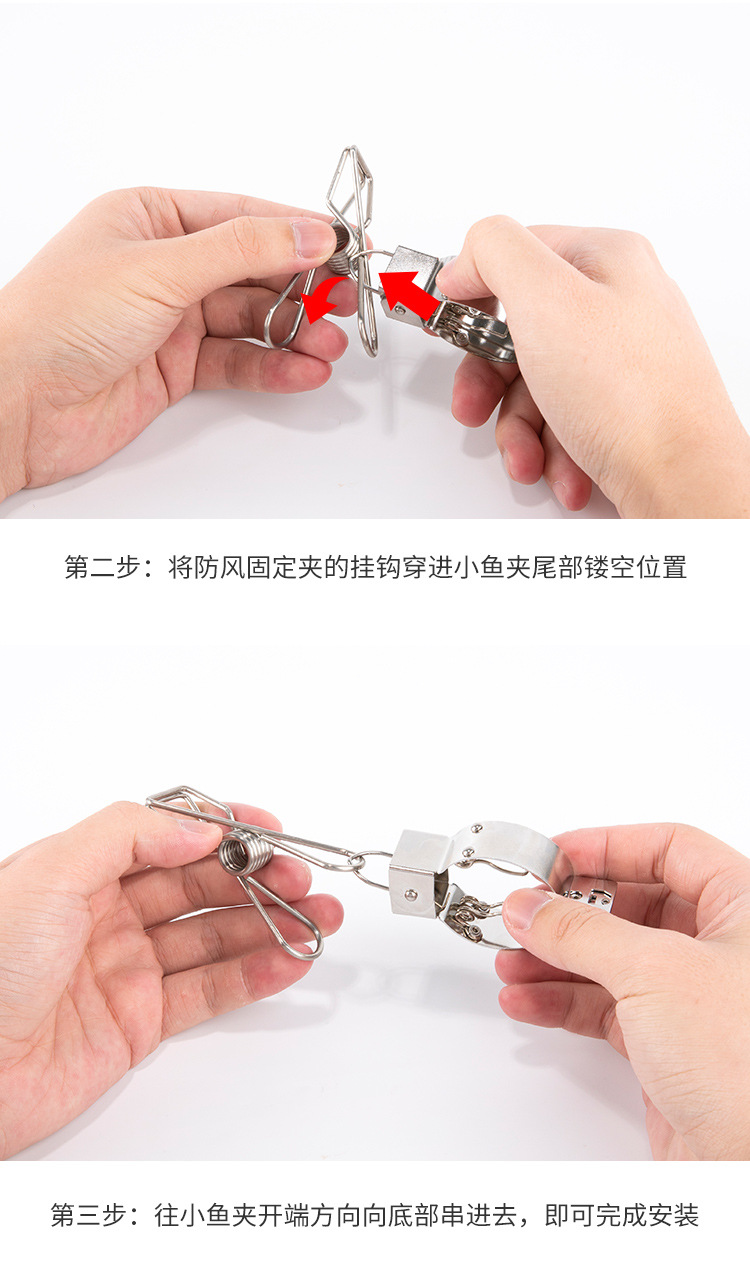 第二步：将防风固定夹的挂钩穿进小鱼夹尾部镂空位置

第三步：往小鱼夹开端方向向底部串进去，即可完成安装