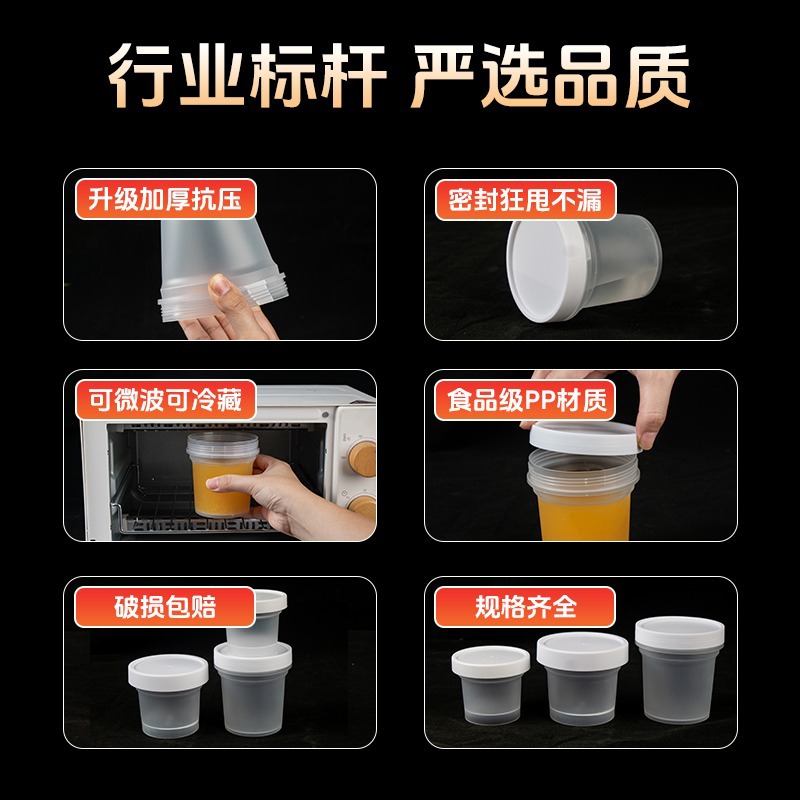 行业标杆 严选品质

升级加厚抗压

密封狂甩不漏

可微波可冷藏

食品级PP材质

破损包赔

规格齐全