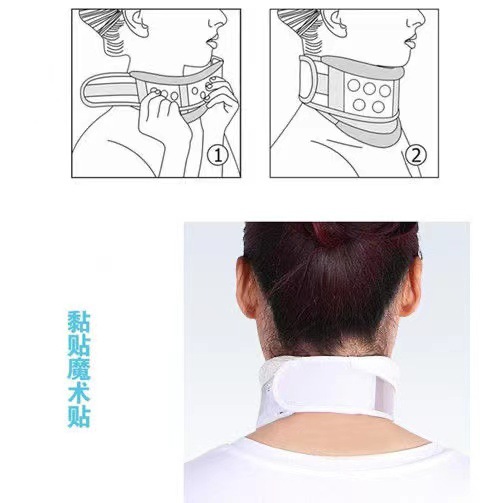 ①

②

黏贴魔术贴