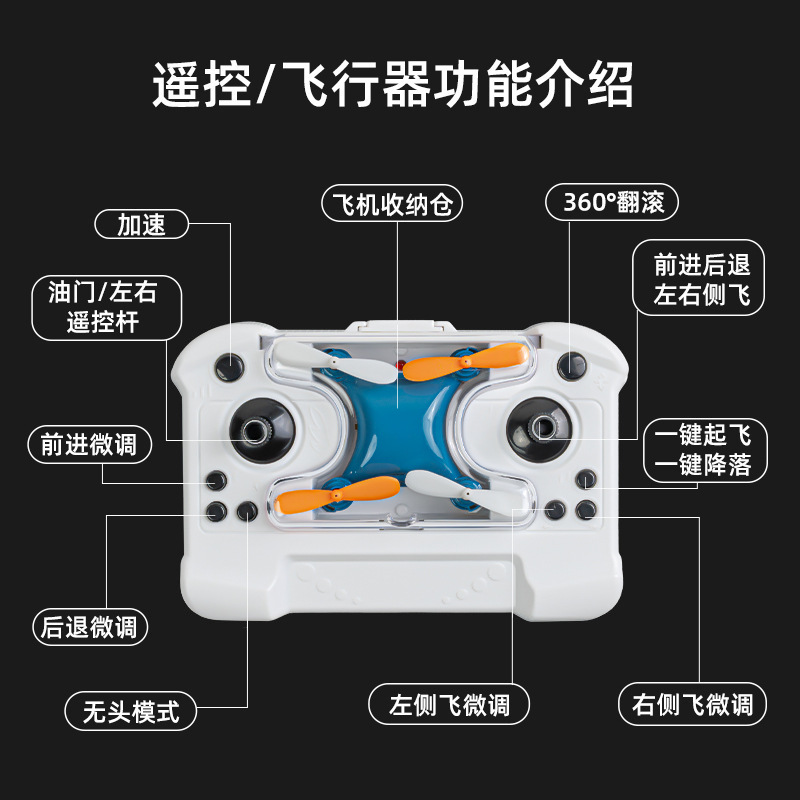 遥控/飞行器功能介绍

加速

飞机收纳仓

360°翻滚

油门/左右
遥控杆

前进后退
左右侧飞

前进微调

一键起飞
一键降落

后退微调

无头模式

左侧飞微调

右侧飞微调