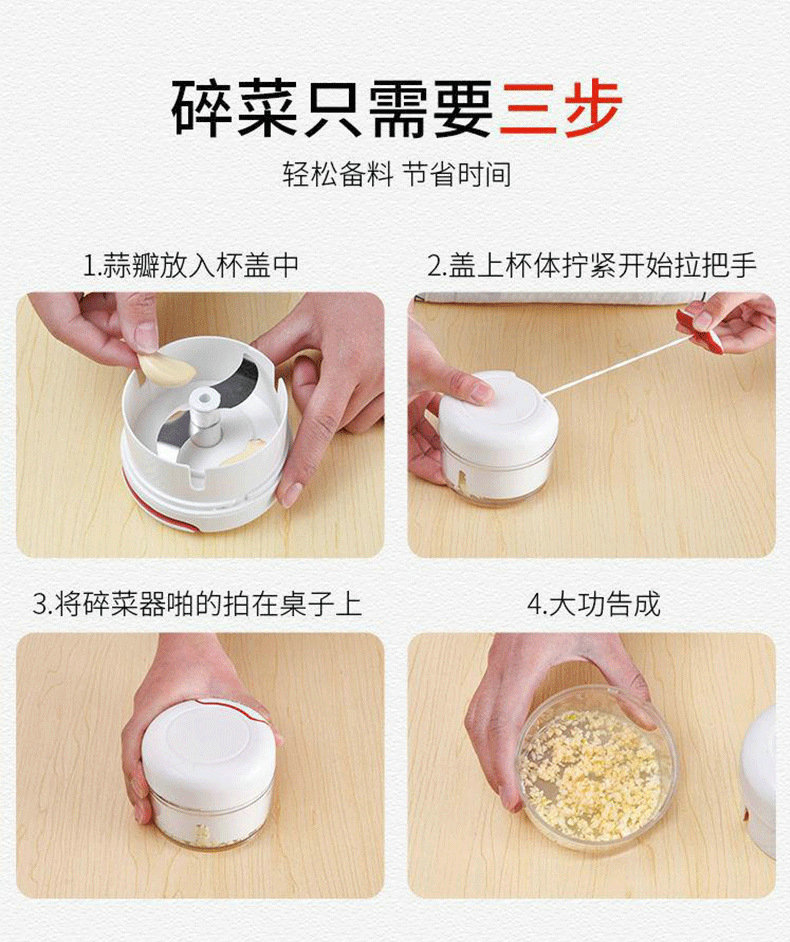 碎菜只需要三步

轻松备料 节省时间

1.蒜瓣放入杯盖中

2.盖上杯体拧紧开始拉把手

3.将碎菜器啪的拍在桌子上

4.大功告成