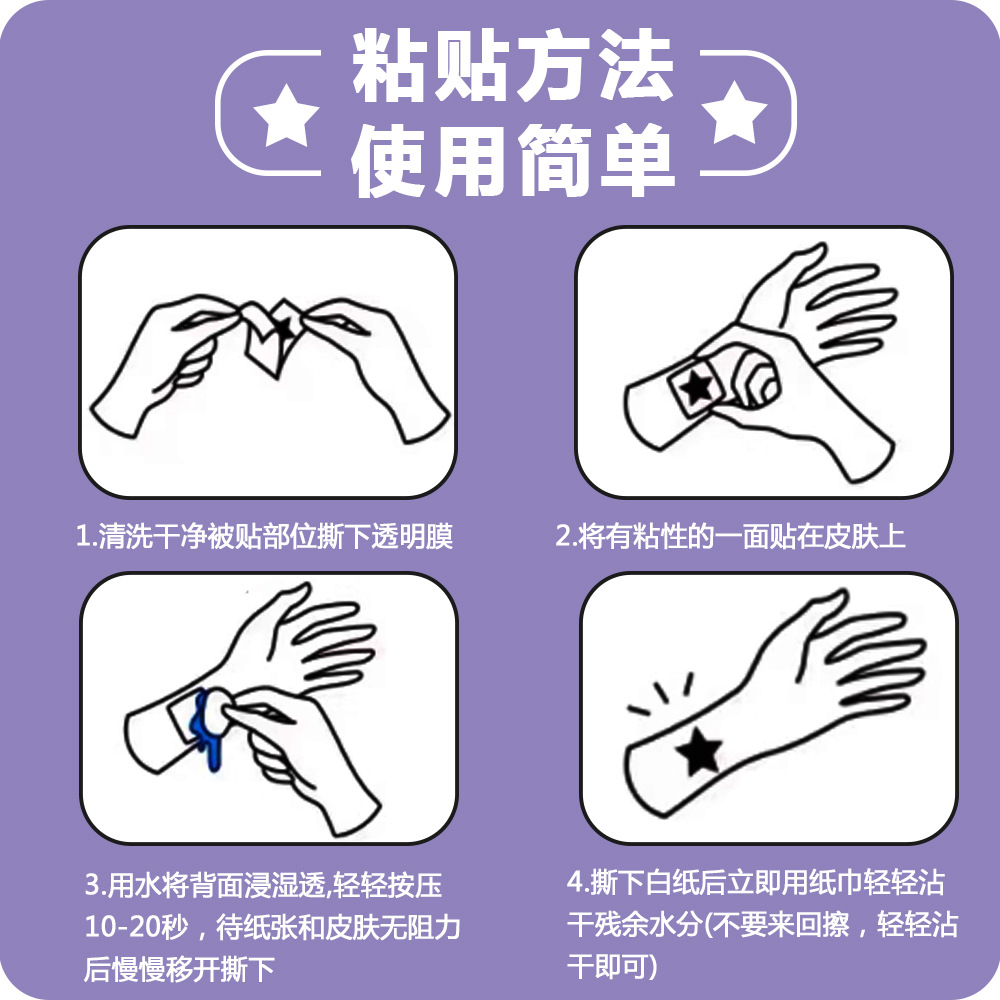 粘贴方法
使用简单

1.清洗干净被贴部位撕下透明膜

2.将有粘性的一面贴在皮肤上

3.用水将背面浸湿透,轻轻按压10-20秒，待纸张和皮肤无阻力后慢慢移开撕下

4.撕下白纸后立即用纸巾轻轻沾干残余水分(不要来回擦，轻轻沾干即可)