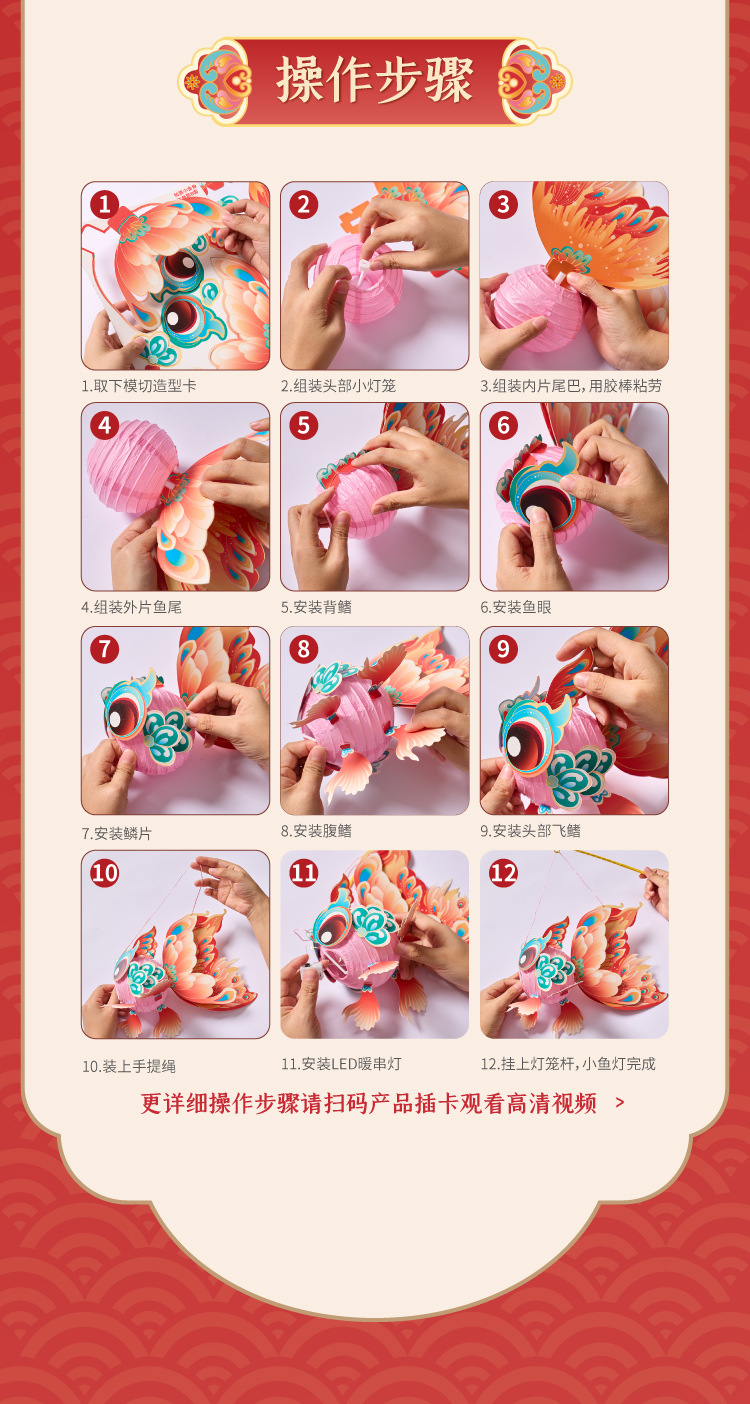 操作步骤

1

1.取下模切造型卡

2

2.组装头部小灯笼

3

3.组装内片尾巴，用胶棒粘劳

4

4.组装外片鱼尾

5

5.安装背鳍

6

6.安装鱼眼

7

7.安装鳞片

8

8.安装腹鳍

9

9.安装头部飞鳍

10

10.装上手提绳

11

11.安装LED暖串灯

12

12.挂上灯笼杆，小鱼灯完成

更详细操作步骤请扫码产品插卡观看高清视频 >