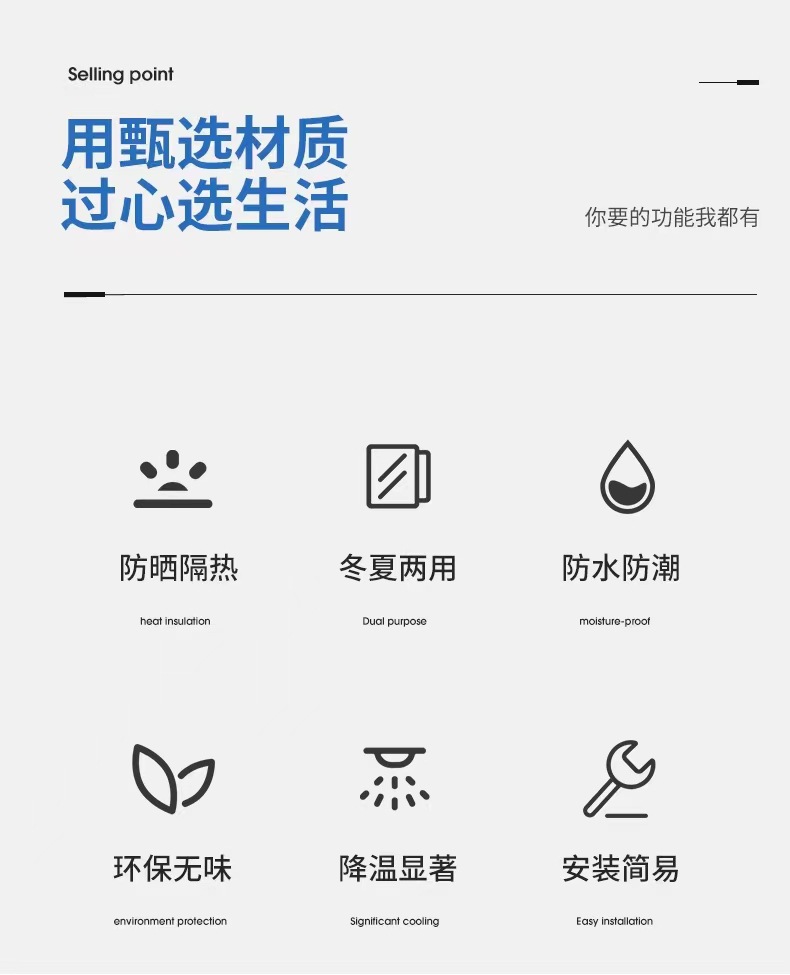 Selling point

用甄选材质
过心选生活

你要的功能我都有

防晒隔热
heat insulation

冬夏两用
Dual purpose

防水防潮
moisture-proof

环保无味
environment protection

降温显著
Significant cooling

安装简易
Easy installation