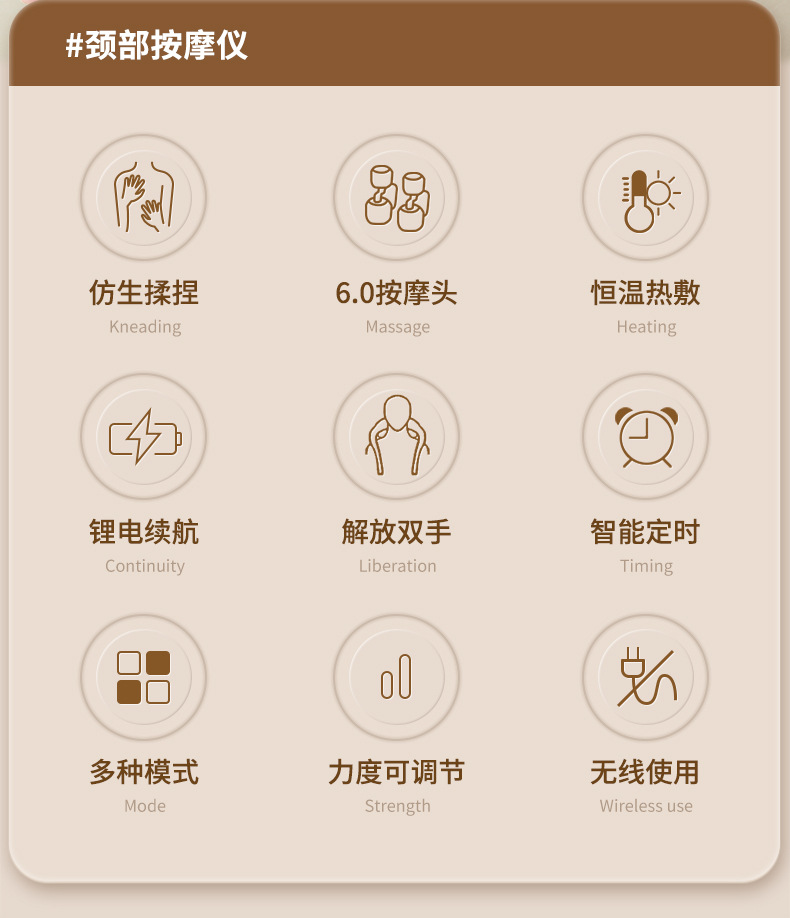 #颈部按摩仪

仿生揉捏
Kneading

6.0按摩头
Massage

恒温热敷
Heating

锂电续航
Continuity

解放双手
Liberation

智能定时
Timing

多种模式
Mode

力度可调节
Strength

无线使用
Wireless use