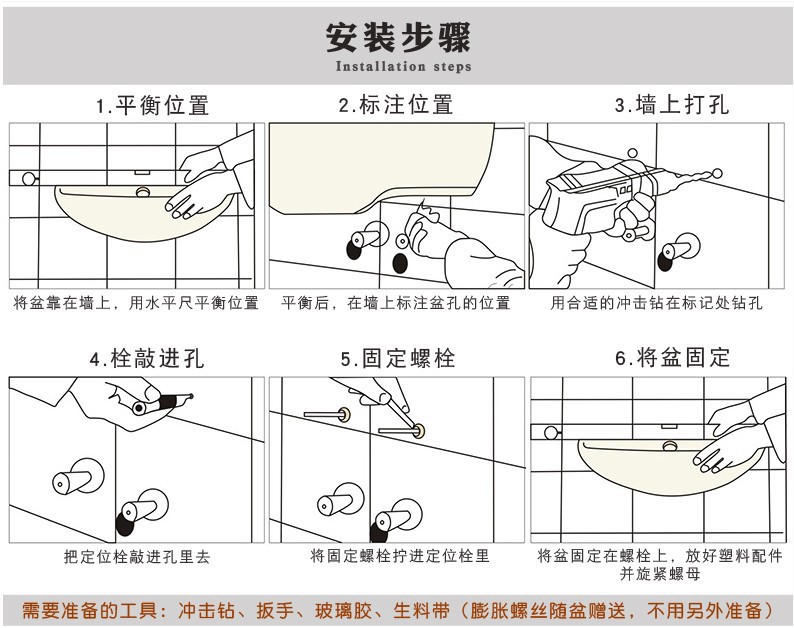 安装步骤
Installation steps

1.平衡位置

将盆靠在墙上，用水平尺平衡位置

2.标注位置

平衡后，在墙上标注盆孔的位置

3.墙上打孔

用合适的冲击钻在标记处钻孔

4.栓敲进孔

把定位栓敲进孔里去

5.固定螺栓

将固定螺栓拧进定位栓里

6.将盆固定

将盆固定在螺栓上，放好塑料配件并旋紧螺母

需要准备的工具：冲击钻、扳手、玻璃胶、生料带（膨胀螺丝随盆赠送，不用另外准备）