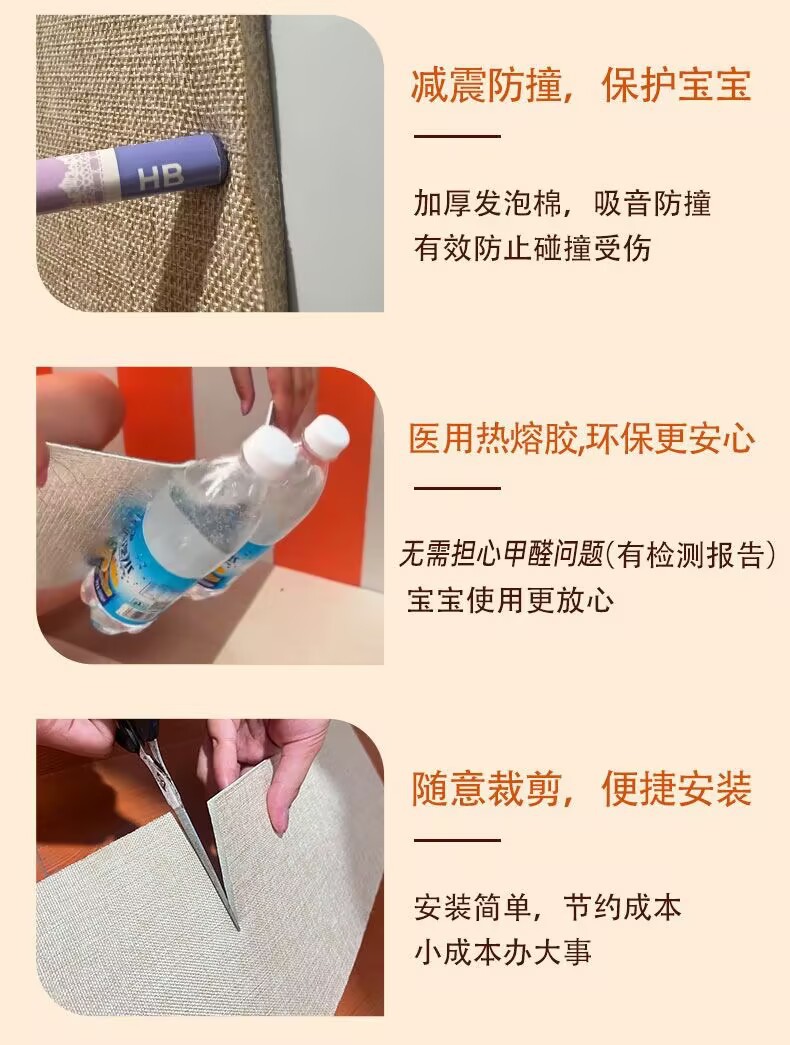 HB

减震防撞，保护宝宝

加厚发泡棉，吸音防撞
有效防止碰撞受伤

医用热熔胶,环保更安心

无需担心甲醛问题(有检测报告)
宝宝使用更放心

随意裁剪，便捷安装

安装简单，节约成本
小成本办大事