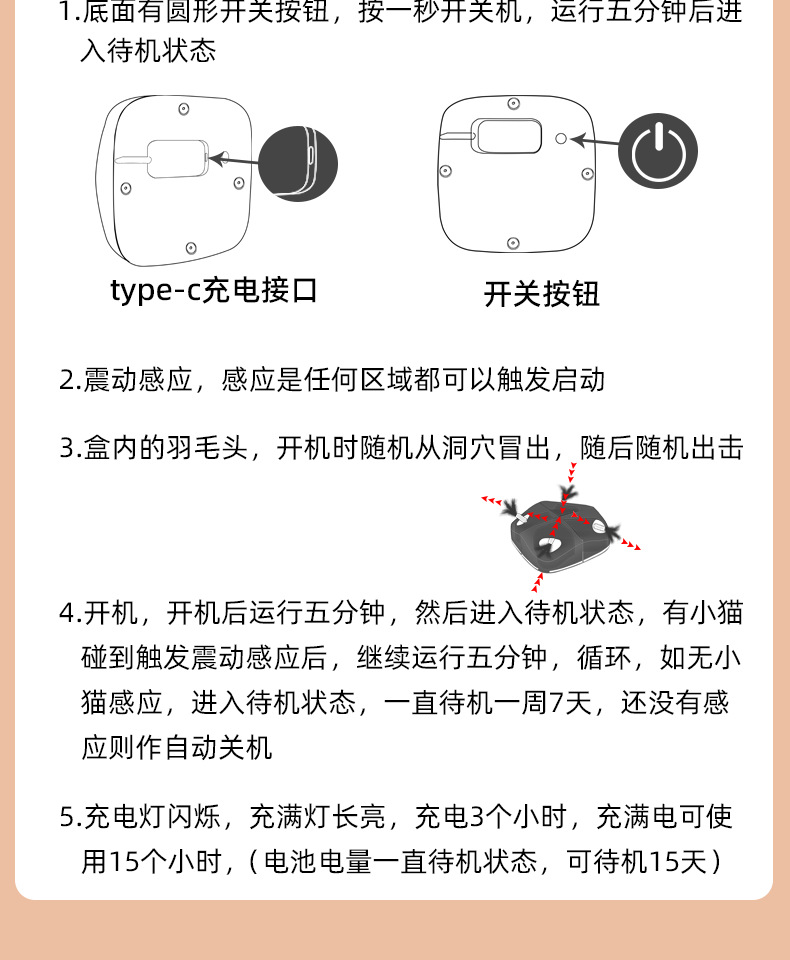 1.底面有圆形开关按钮，按一秒开关机，运行五分钟后进入待机状态

type-c充电接口

开关按钮

2.震动感应，感应是任何区域都可以触发启动

3.盒内的羽毛头，开机时随机从洞穴冒出，随后随机出击

4.开机，开机后运行五分钟，然后进入待机状态，有小猫碰到触发震动感应后，继续运行五分钟，循环，如无小猫感应，进入待机状态，一直待机一周7天，还没有感应则作自动关机

5.充电灯闪烁，充满灯长亮，充电3个小时，充满电可使用15个小时，（电池电量一直待机状态，可待机15天）