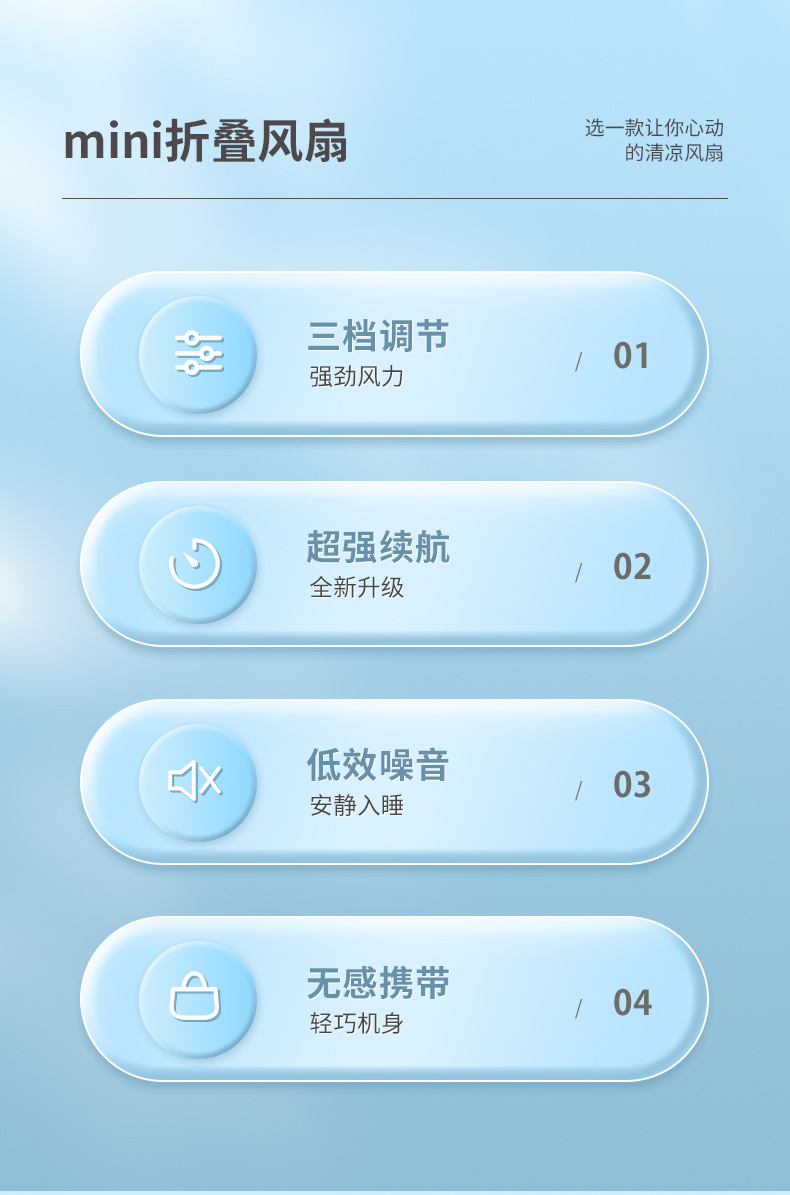 mini折叠风扇

选一款让你心动
的清凉风扇

三档调节
强劲风力
/ 01

超强续航
全新升级
/ 02

低效噪音
安静入睡
/ 03

无感携带
轻巧机身
/ 04