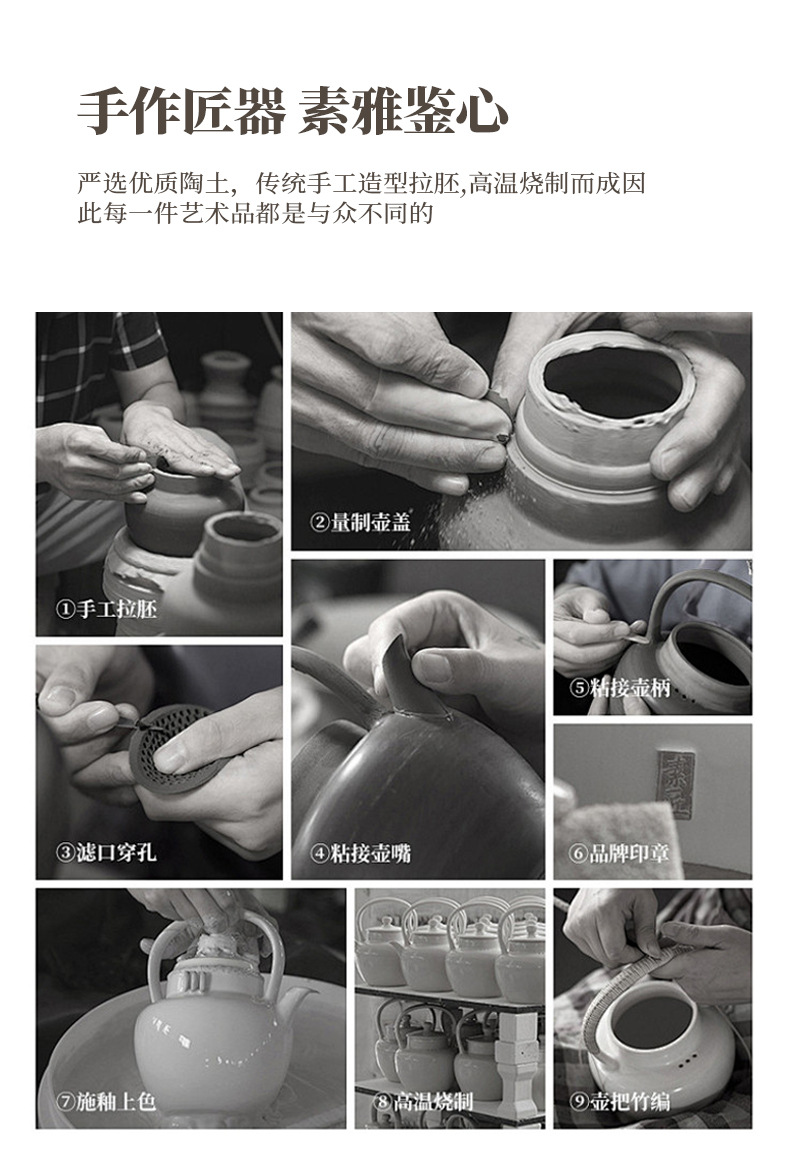 手作匠器 素雅鉴心

严选优质陶土，传统手工造型拉胚,高温烧制而成因此每一件艺术品都是与众不同的

①手工拉胚

②量制壶盖

③滤口穿孔

④粘接壶嘴

⑤粘接壶柄

⑥品牌印章

⑦施釉上色

⑧高温烧制

⑨壶把竹编