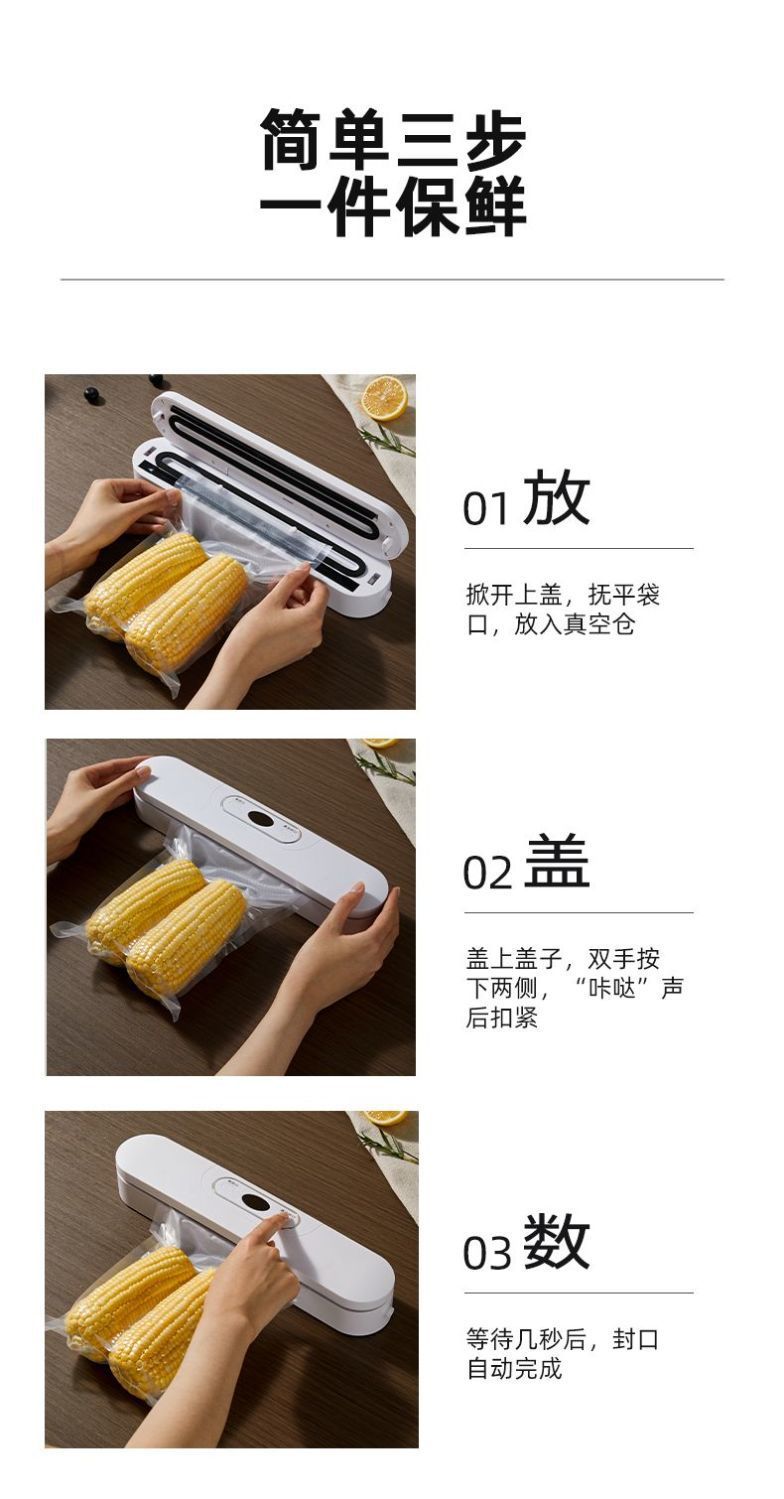 简单三步
一件保鲜

01 放

掀开上盖，抚平袋口，放入真空仓

02 盖

盖上盖子，双手按下两侧，“咔哒”声后扣紧

03 数

等待几秒后，封口自动完成