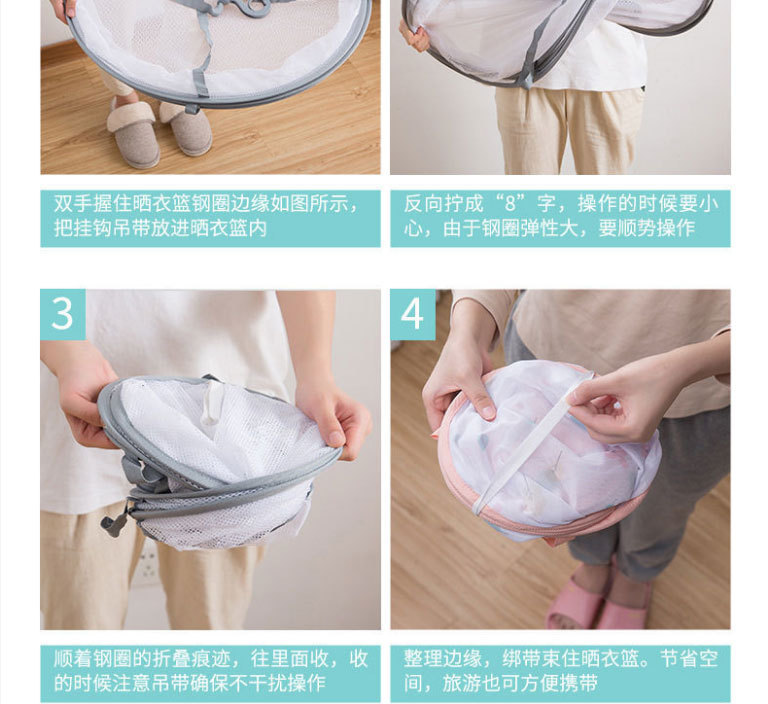 双手握住晒衣篮钢圈边缘如图所示，把挂钩吊带放进晒衣篮内

反向拧成“8”字，操作的时候要小心，由于钢圈弹性大，要顺势操作

3

4

顺着钢圈的折叠痕迹，往里面收，收的时候注意吊带确保不干扰操作

整理边缘，绑带束住晒衣篮。节省空间，旅游也可方便携带