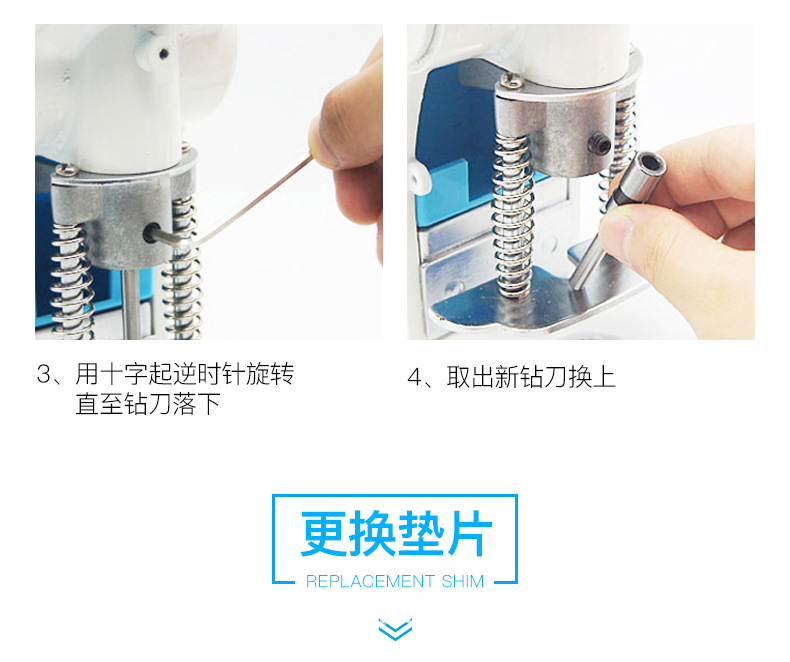 3、用十字起逆时针旋转直至钻刀落下

4、取出新钻刀换上

更换垫片

REPLACEMENT SHIM