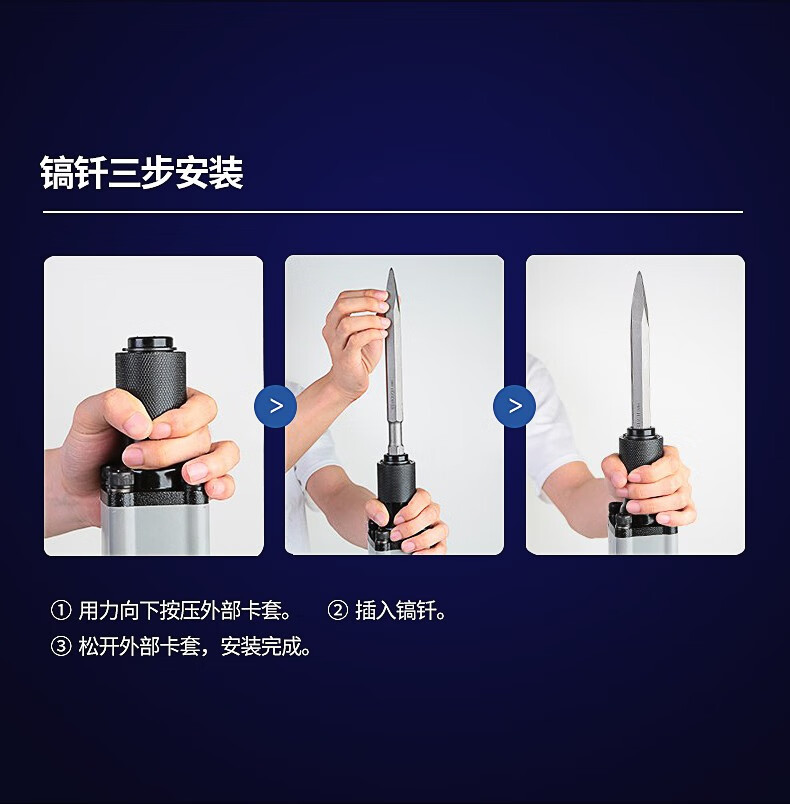 镐钎三步安装

>

>

① 用力向下按压外部卡套。 ② 插入镐钎。
③ 松开外部卡套，安装完成。