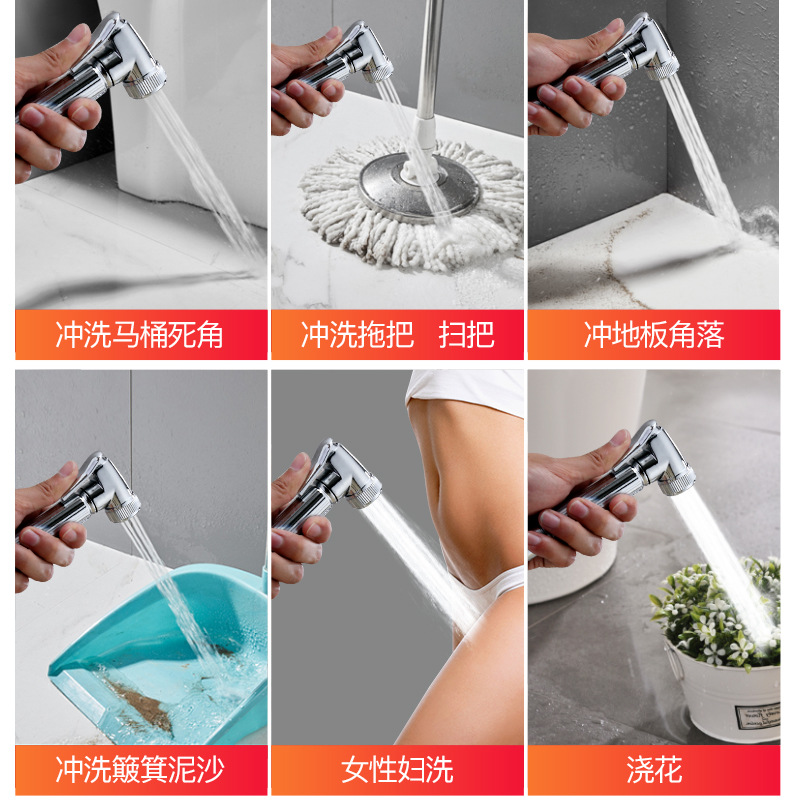 冲洗马桶死角

冲洗拖把 扫把

冲地板角落

冲洗簸箕泥沙

女性妇洗

浇花