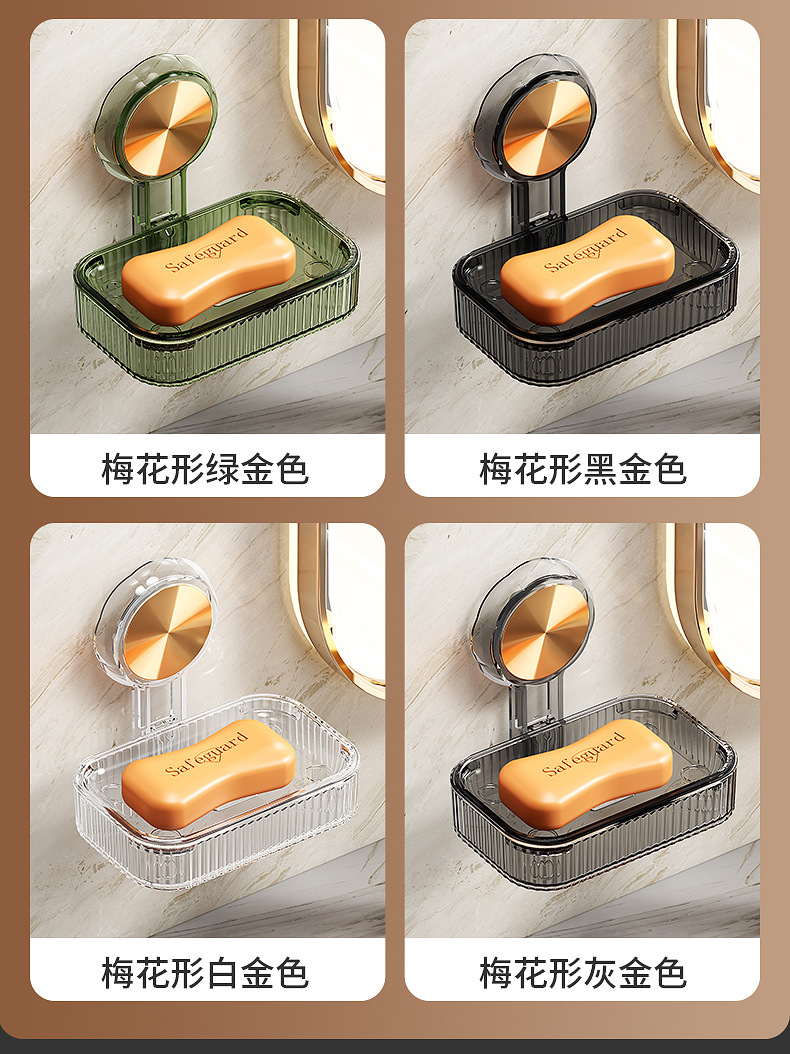 Safeguard

梅花形绿金色

Safeguard

梅花形黑金色

Safeguard

梅花形白金色

Safeguard

梅花形灰金色