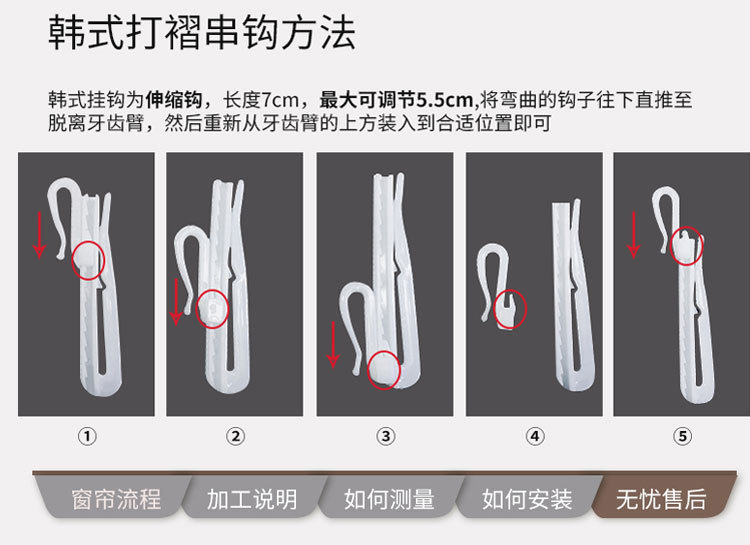 韩式打褶串钩方法

韩式挂钩为伸缩钩，长度7cm，最大可调节5.5cm,将弯曲的钩子往下直推至脱离牙齿臂，然后重新从牙齿臂的上方装入到合适位置即可

①

②

③

④

⑤

窗帘流程 加工说明 如何测量 如何安装 无忧售后