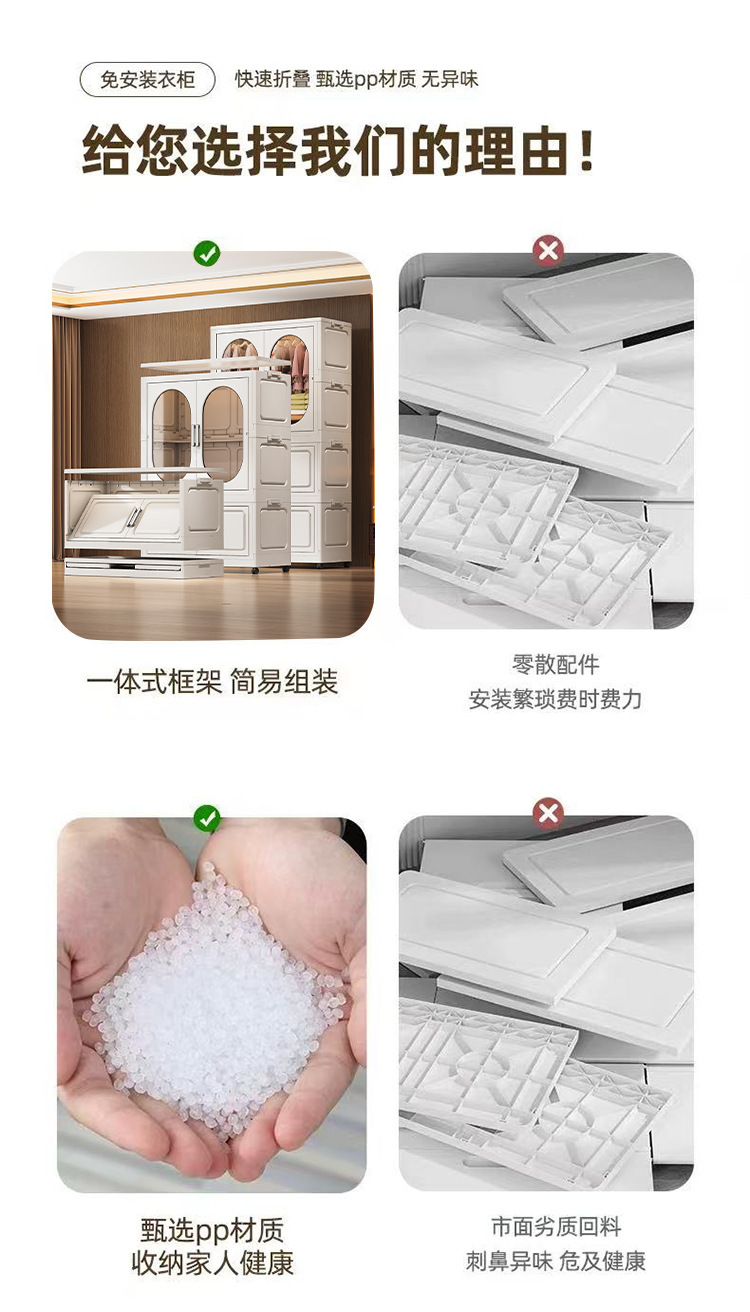 免安装衣柜 快速折叠 甄选pp材质 无异味

给您选择我们的理由！

一体式框架 简易组装

零散配件
安装繁琐费时费力

甄选pp材质
收纳家人健康

市面劣质回料
刺鼻异味 危及健康