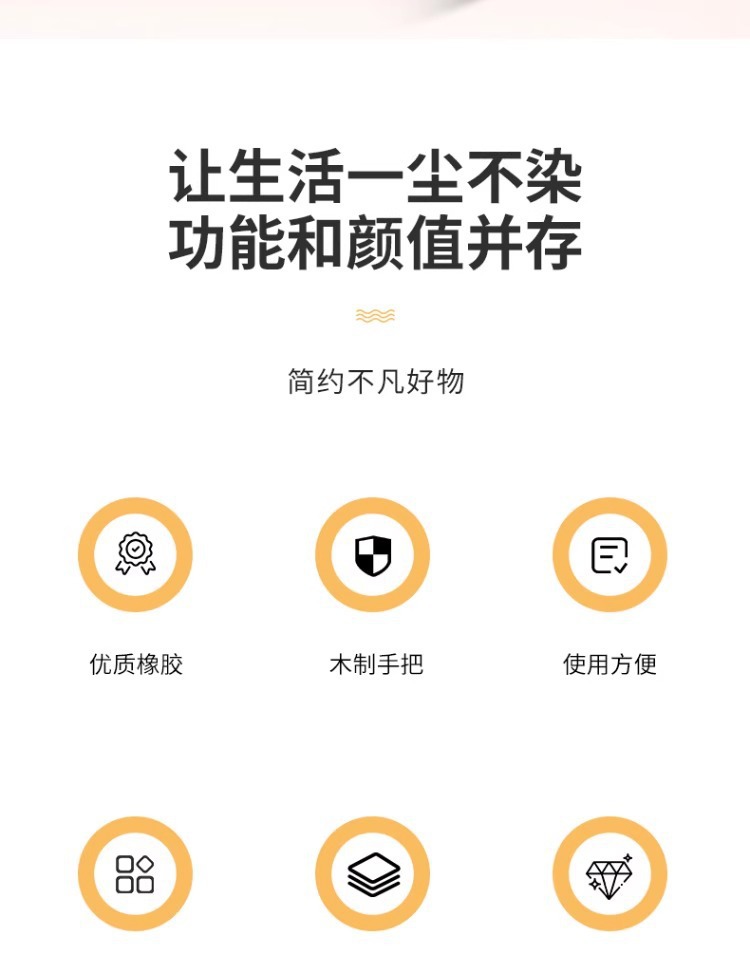 让生活一尘不染
功能和颜值并存

简约不凡好物

优质橡胶

木制手把

使用方便