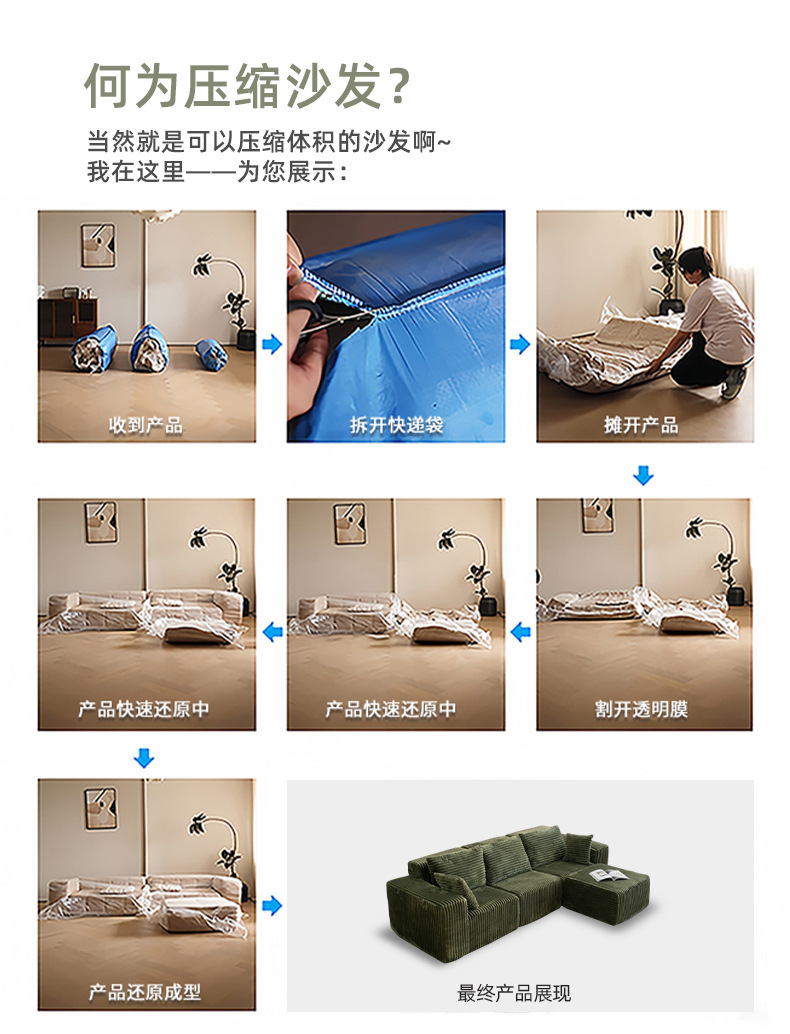 何为压缩沙发？

当然就是可以压缩体积的沙发啊~
我在这里——为您展示：

收到产品

拆开快递袋

摊开产品

割开透明膜

产品快速还原中

产品快速还原中

产品还原成型

最终产品展现