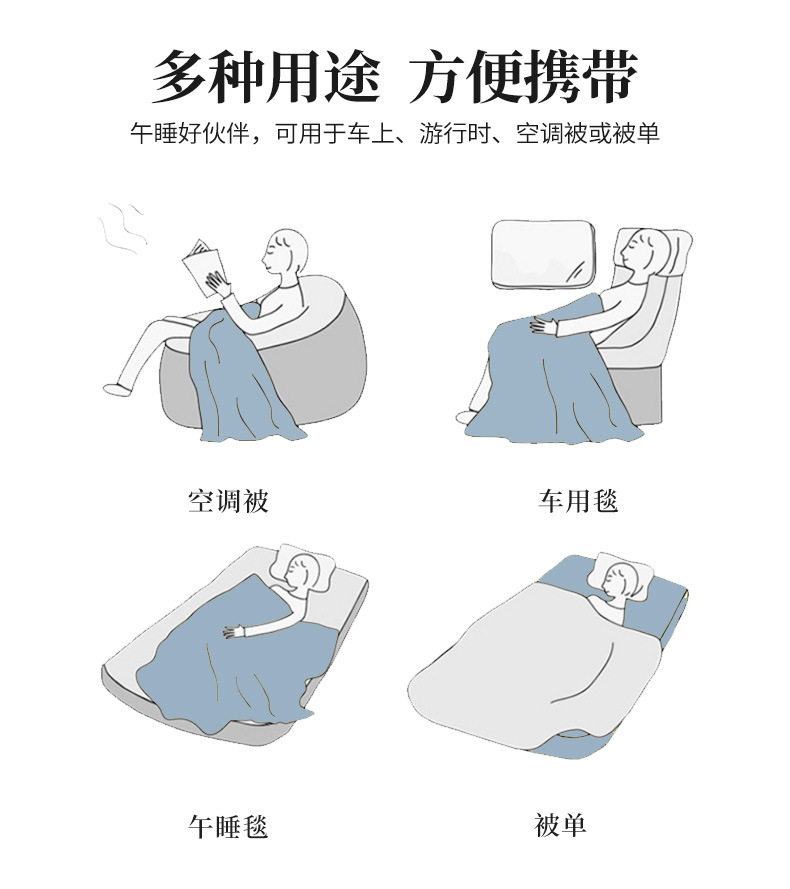 多种用途 方便携带

午睡好伙伴，可用于车上、游行时、空调被或被单

空调被

车用毯

午睡毯

被单