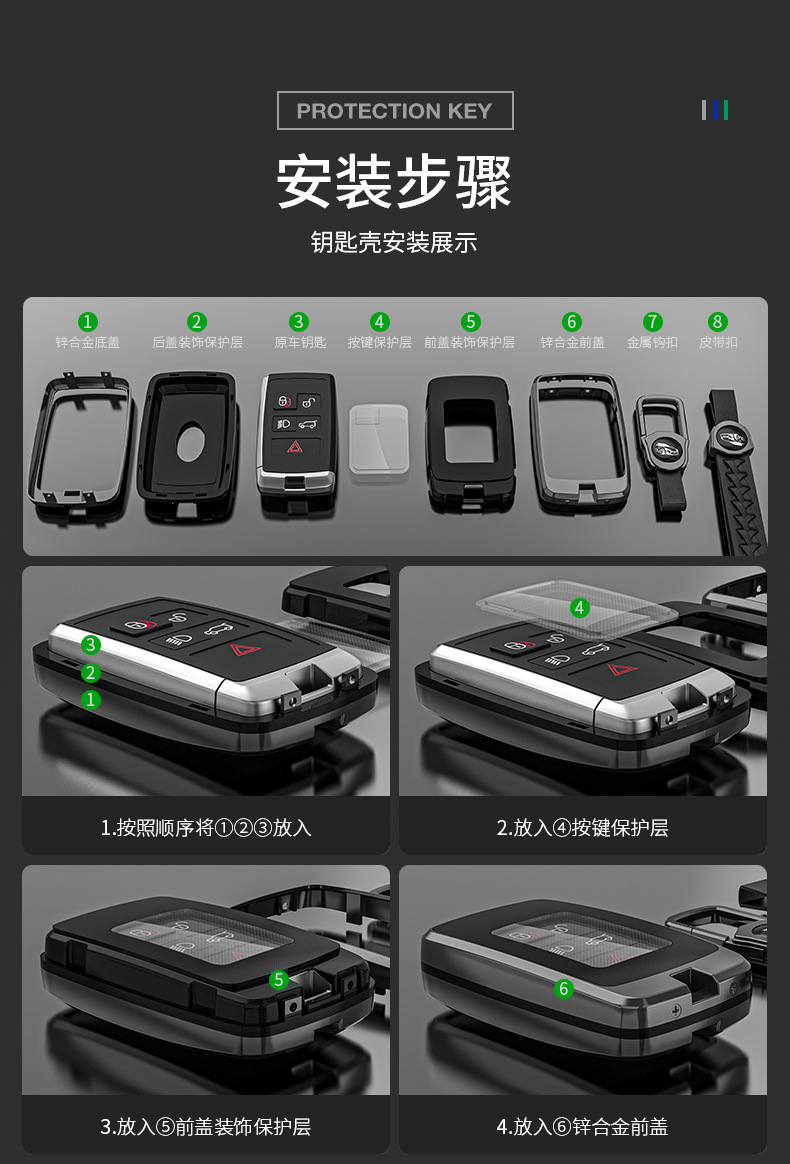 PROTECTION KEY

安装步骤

钥匙壳安装展示

1
锌合金底盖

2
后盖装饰保护层

3
原车钥匙

4
按键保护层

5
前盖装饰保护层

6
锌合金前盖

7
金属钩扣

8
皮带扣

3
2
1

1.按照顺序将①②③放入

4

2.放入④按键保护层

5

3.放入⑤前盖装饰保护层

6

4.放入⑥锌合金前盖