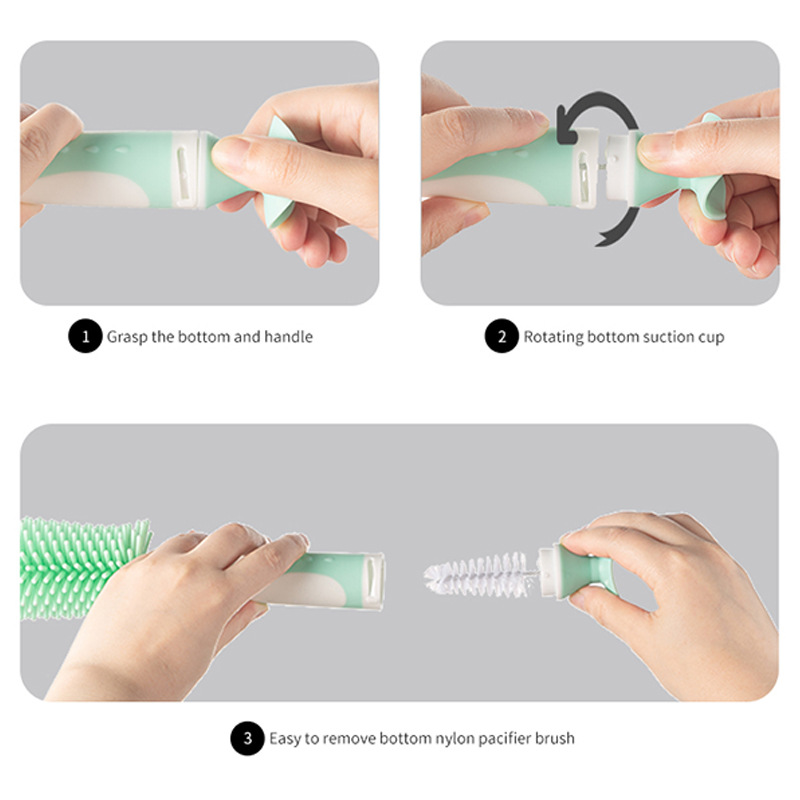 1 Grasp the bottom and handle

2 Rotating bottom suction cup

3 Easy to remove bottom nylon pacifier brush