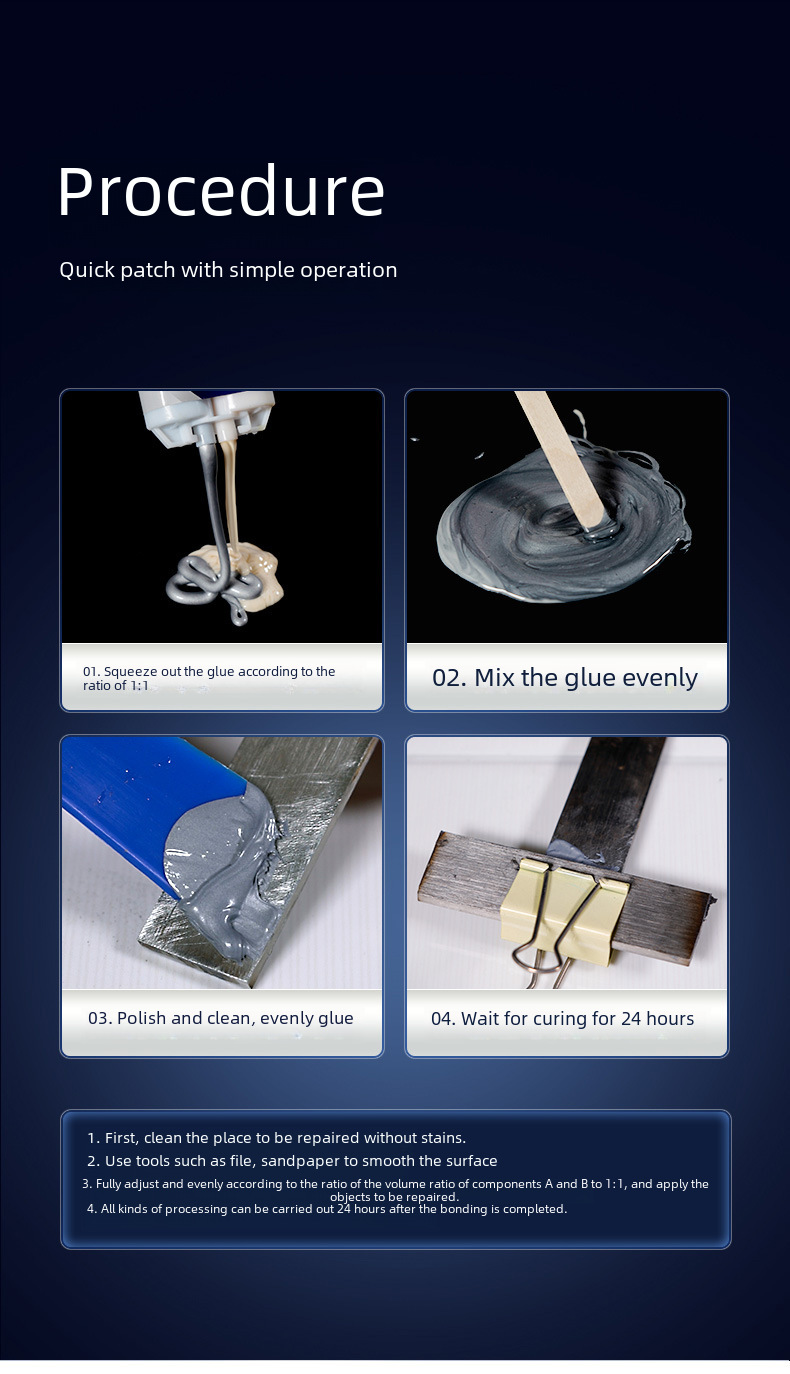 Procedure

Quick patch with simple operation

01. Squeeze out the glue according to the ratio of 1:1

02. Mix the glue evenly

03. Polish and clean, evenly glue

04. Wait for curing for 24 hours

1. First, clean the place to be repaired without stains.
2. Use tools such as file, sandpaper to smooth the surface
3. Fully adjust and evenly according to the ratio of the volume ratio of components A and B to 1:1, and apply the objects to be repaired.
4. All kinds of processing can be carried out 24 hours after the bonding is completed.