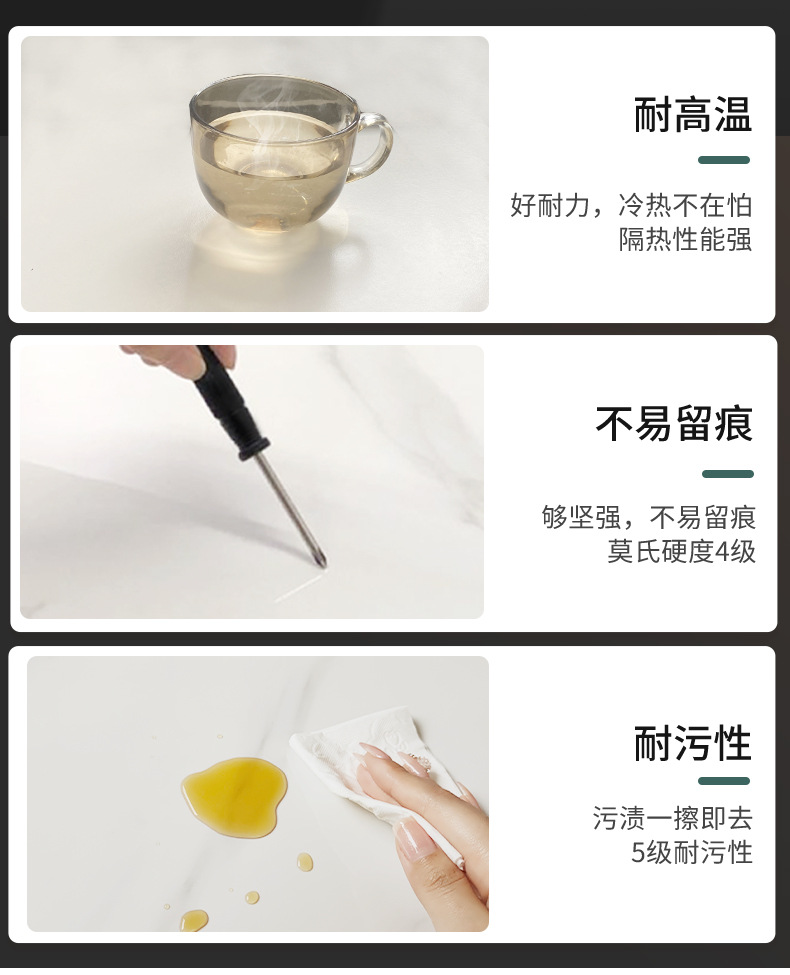 耐高温

好耐力，冷热不在怕
隔热性能强

不易留痕

够坚强，不易留痕
莫氏硬度4级

耐污性

污渍一擦即去
5级耐污性