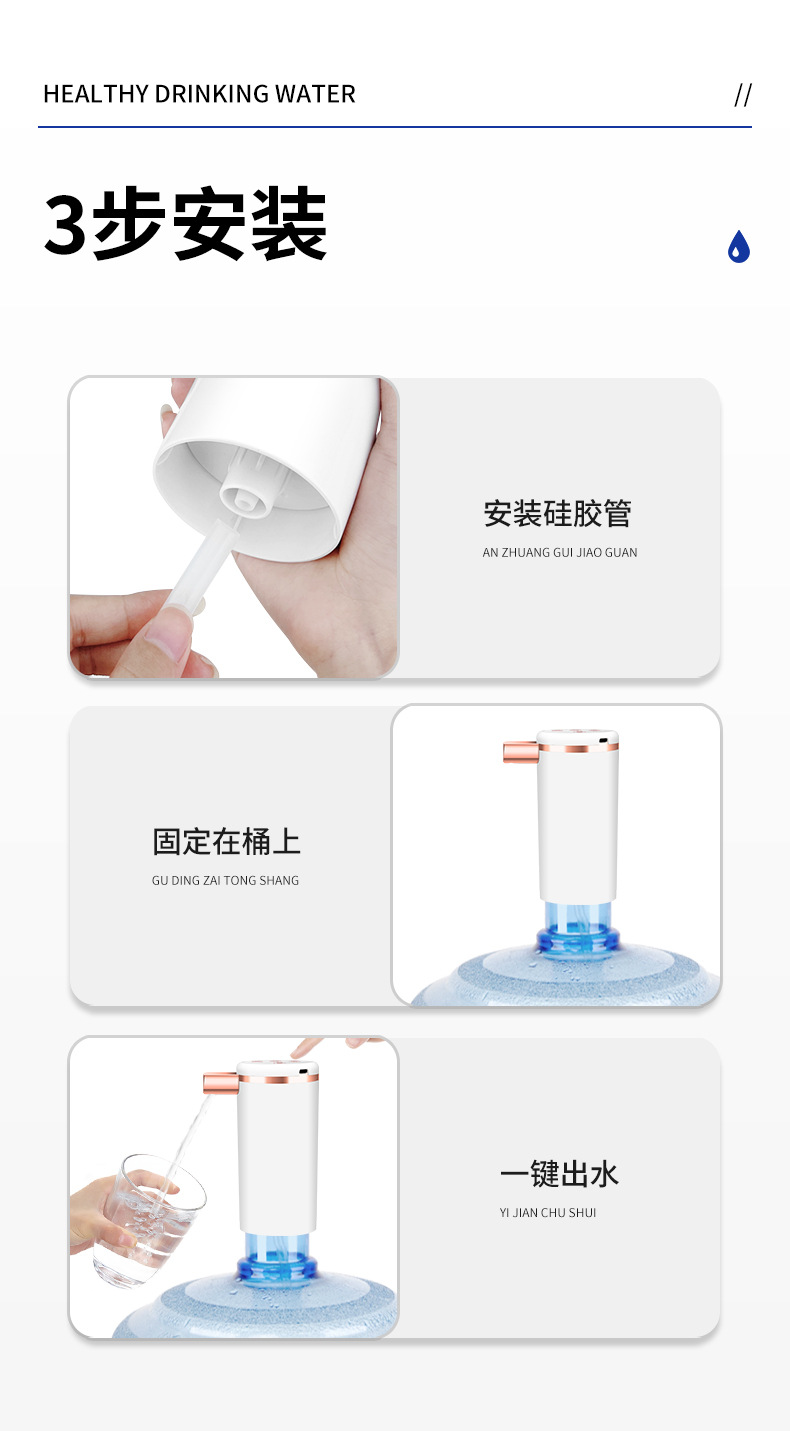 HEALTHY DRINKING WATER //

3步安装

安装硅胶管

AN ZHUANG GUI JIAO GUAN

固定在桶上

GU DING ZAI TONG SHANG

一键出水

YI JIAN CHU SHUI