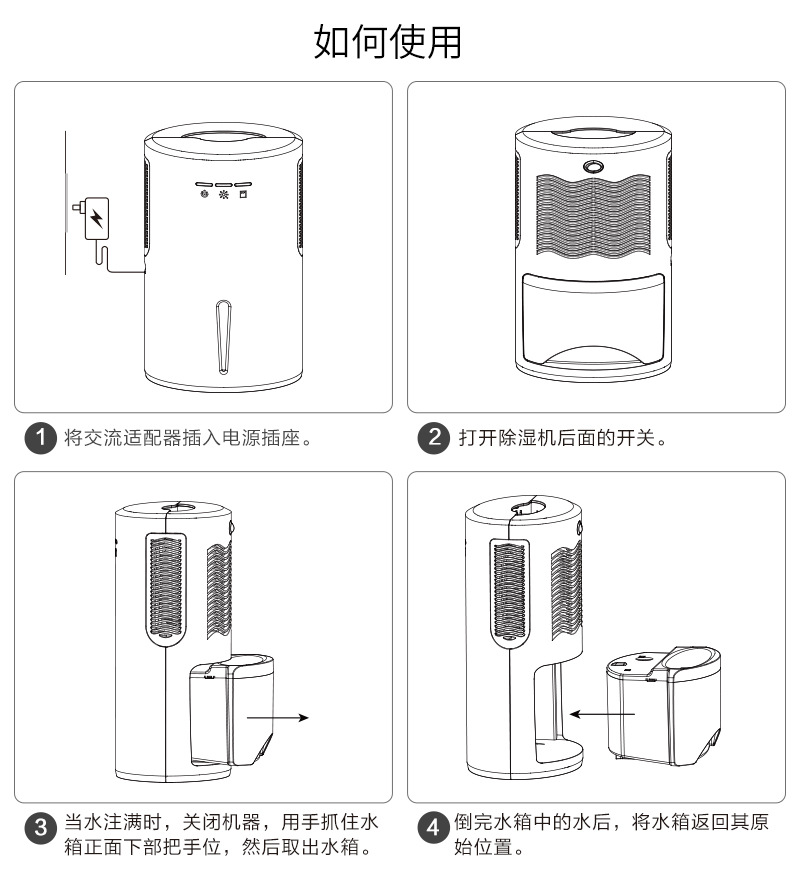 如何使用

1 将交流适配器插入电源插座。

2 打开除湿机后面的开关。

3 当水注满时，关闭机器，用手抓住水箱正面下部把手位，然后取出水箱。

4 倒完水箱中的水后，将水箱返回其原始位置。