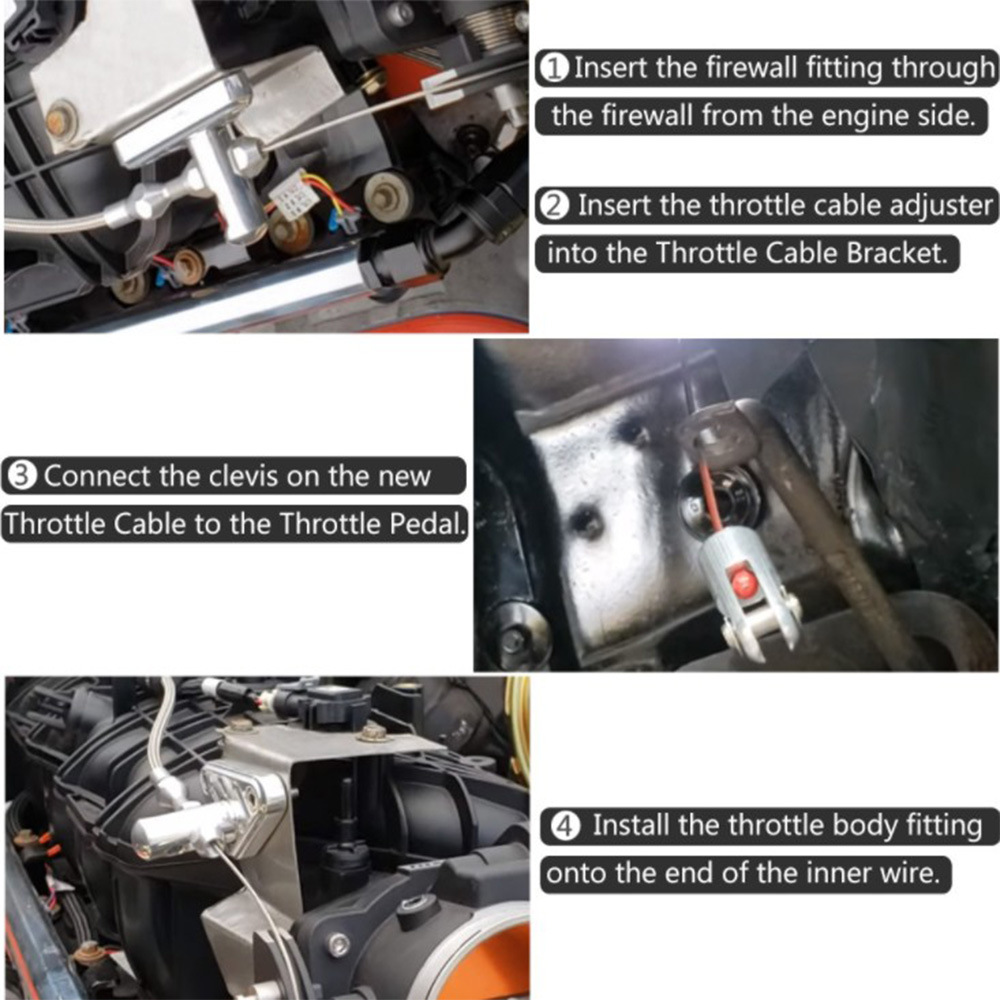 ① Insert the firewall fitting through the firewall from the engine side.

② Insert the throttle cable adjuster into the Throttle Cable Bracket.

③ Connect the clevis on the new Throttle Cable to the Throttle Pedal.

④ Install the throttle body fitting onto the end of the inner wire.