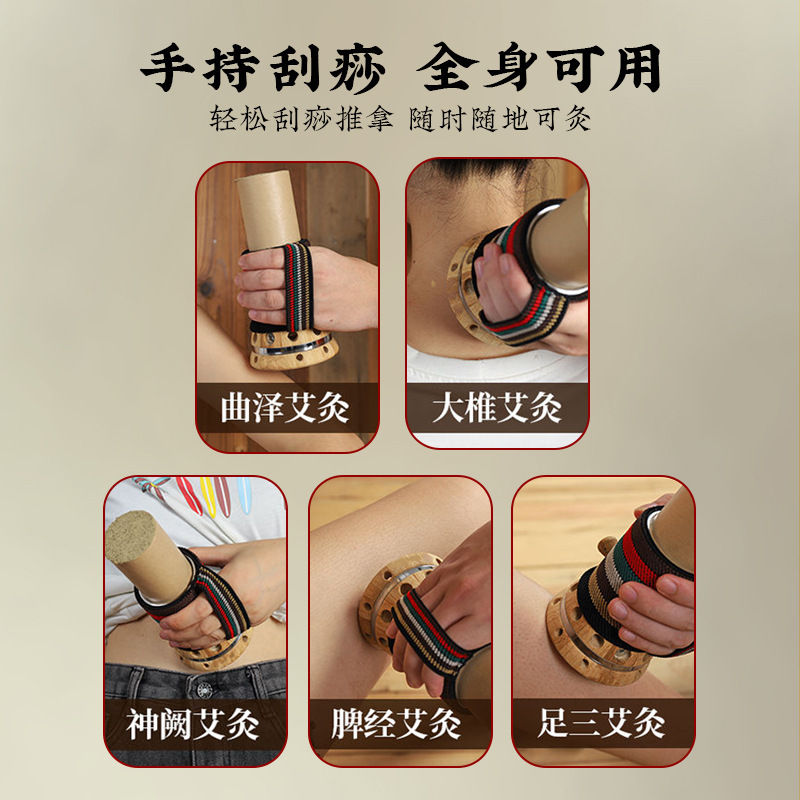 手持刮痧 全身可用

轻松刮痧推拿 随时随地可灸

曲泽艾灸

大椎艾灸

神阙艾灸

脾经艾灸

足三艾灸