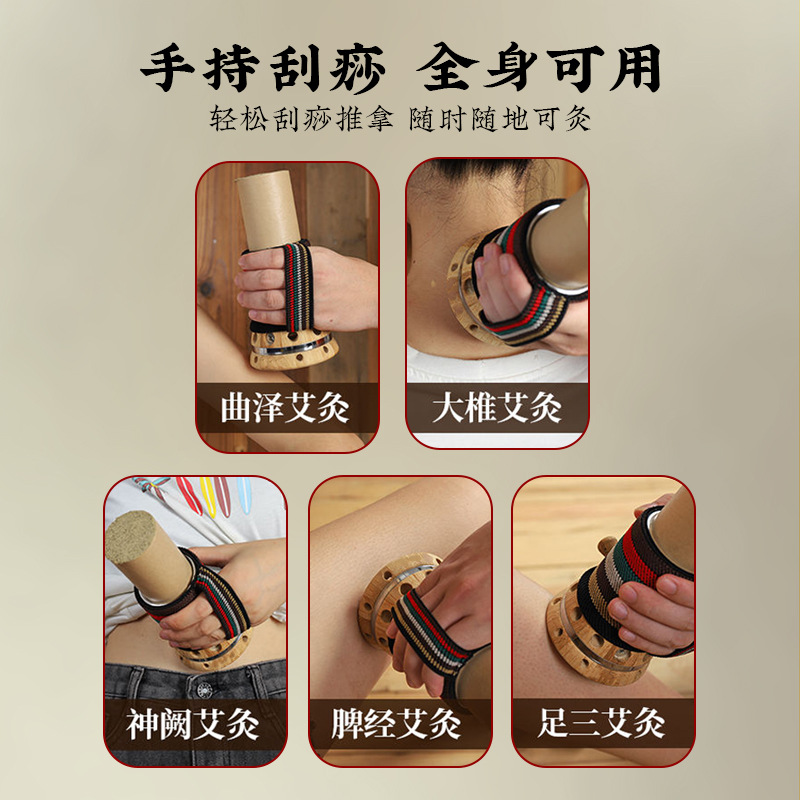 手持刮痧 全身可用

轻松刮痧推拿 随时随地可灸

曲泽艾灸

大椎艾灸

神阙艾灸

脾经艾灸

足三艾灸