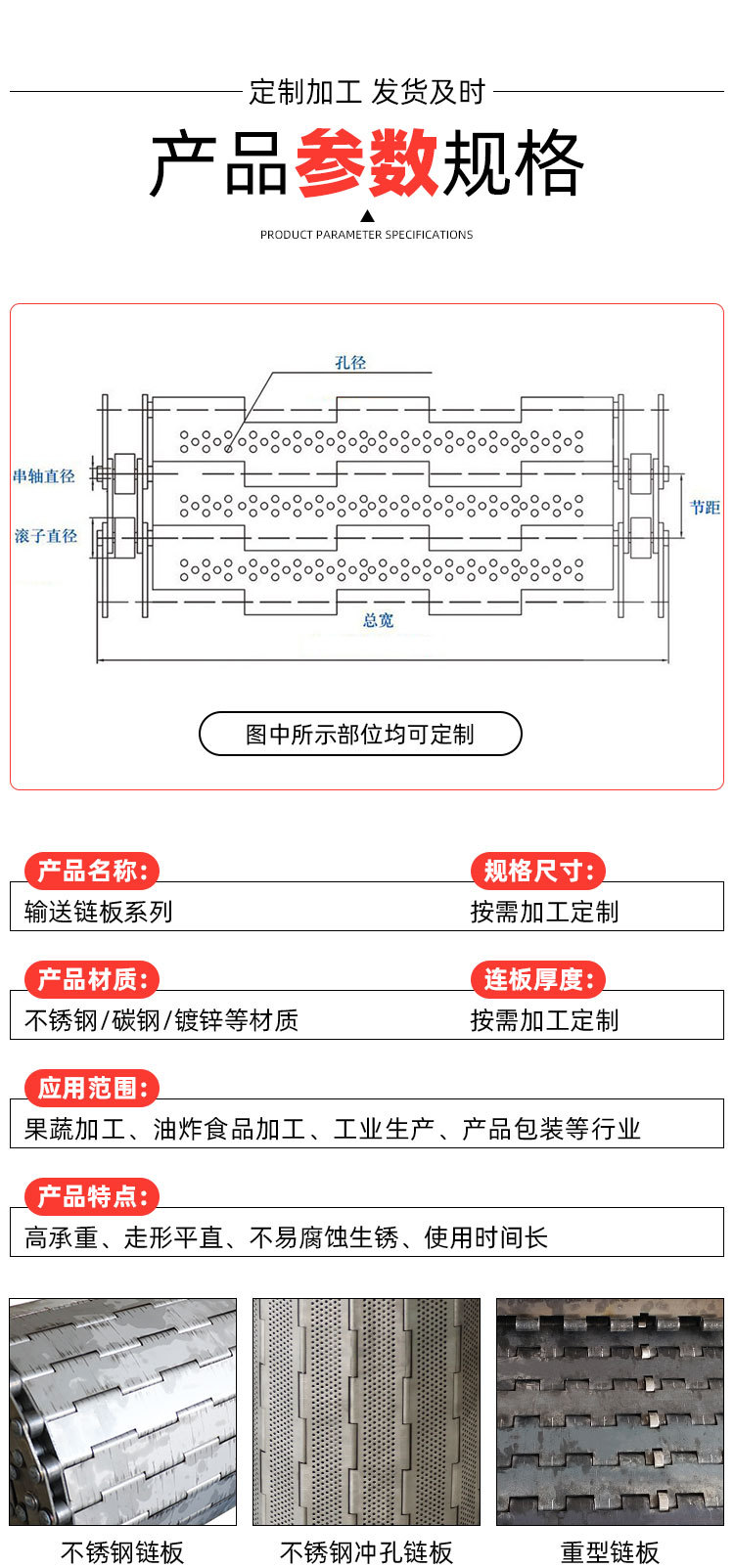 定制加工 发货及时

产品参数规格

PRODUCT PARAMETER SPECIFICATIONS

孔径

串轴直径

滚子直径

节距

总宽

图中所示部位均可定制

产品名称:

输送链板系列

规格尺寸:

按需加工定制

产品材质:

不锈钢/碳钢/镀锌等材质

连板厚度:

按需加工定制

应用范围:

果蔬加工、油炸食品加工、工业生产、产品包装等行业

产品特点:

高承重、走形平直、不易腐蚀生锈、使用时间长

不锈钢链板

不锈钢冲孔链板

重型链板