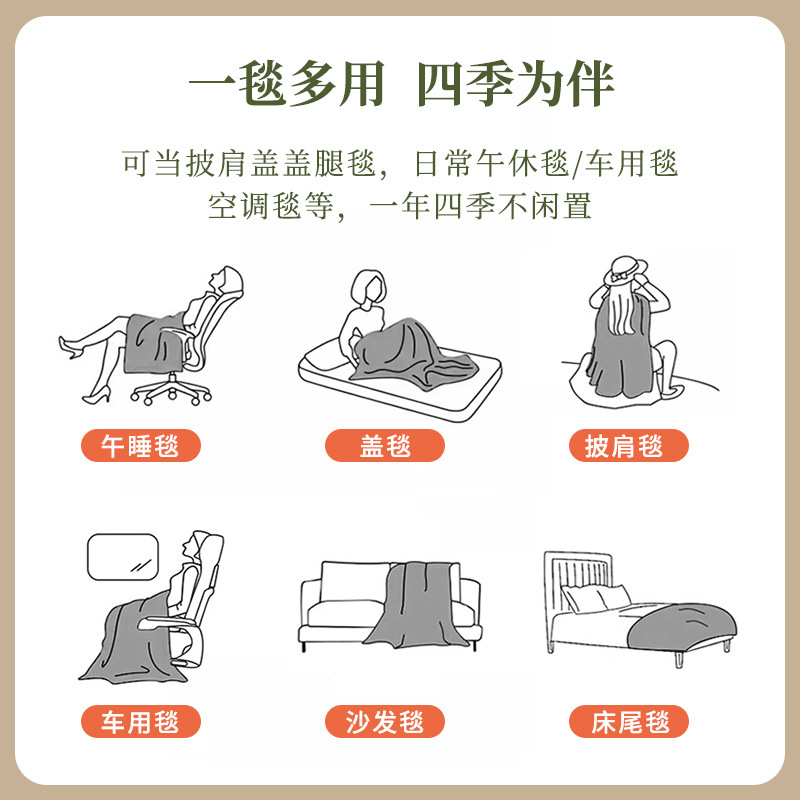 一毯多用 四季为伴

可当披肩盖盖腿毯，日常午休毯/车用毯
空调毯等，一年四季不闲置

午睡毯

盖毯

披肩毯

车用毯

沙发毯

床尾毯