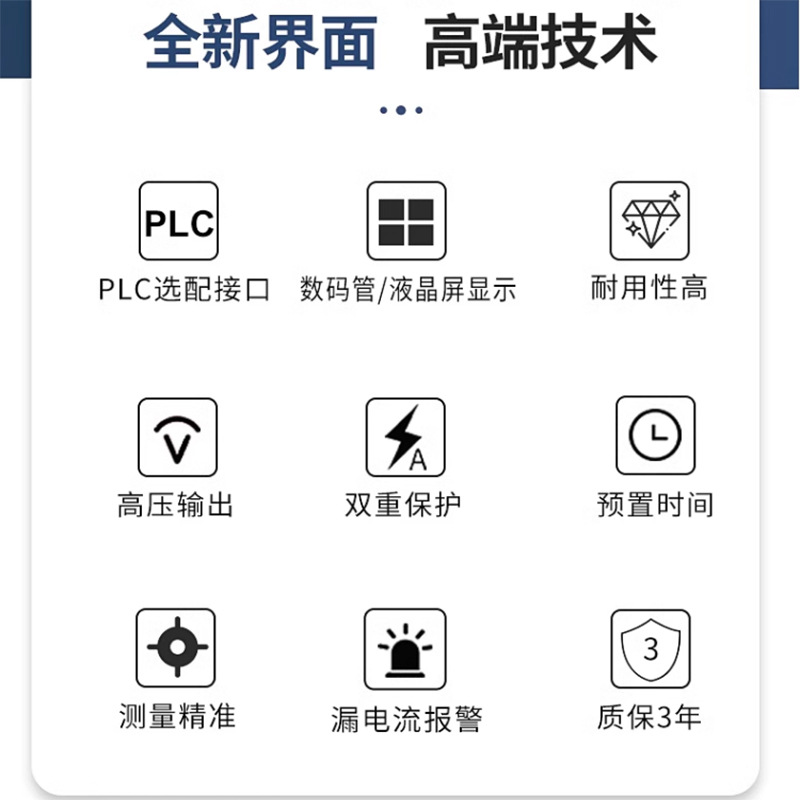 全新界面 高端技术

PLC

PLC选配接口

数码管/液晶屏显示

耐用性高

V

高压输出

A

双重保护

预置时间

测量精准

漏电流报警

3

质保3年