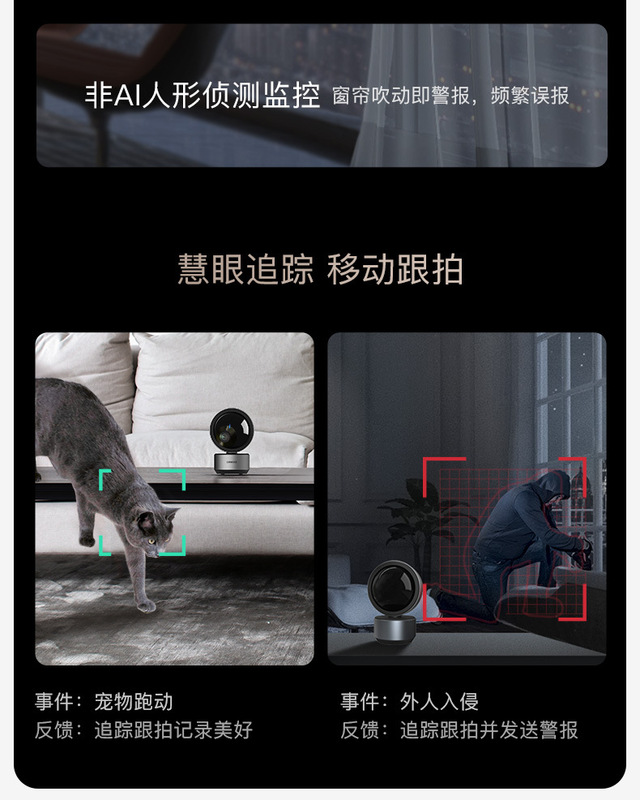 非AI人形侦测监控 窗帘吹动即警报，频繁误报

慧眼追踪 移动跟拍

事件：宠物跑动
反馈：追踪跟拍记录美好

事件：外人入侵
反馈：追踪跟拍并发送警报