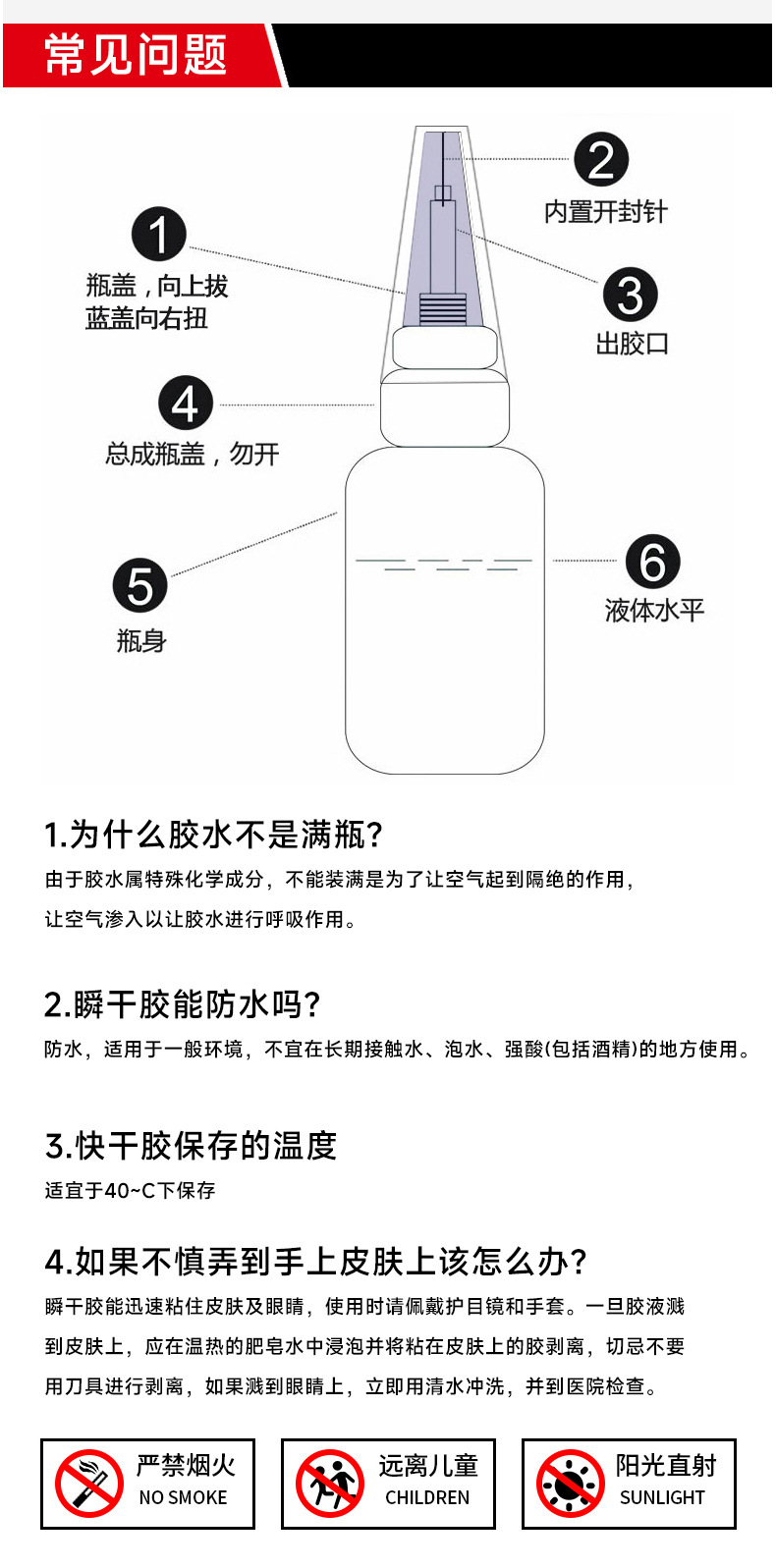 常见问题

1
瓶盖，向上拔
蓝盖向右扭

2
内置开封针

3
出胶口

4
总成瓶盖，勿开

5
瓶身

6
液体水平

1.为什么胶水不是满瓶?
由于胶水属特殊化学成分，不能装满是为了让空气起到隔绝的作用，让空气渗入以让胶水进行呼吸作用。

2.瞬干胶能防水吗?
防水，适用于一般环境，不宜在长期接触水、泡水、强酸(包括酒精)的地方使用。

3.快干胶保存的温度
适宜于40~C下保存

4.如果不慎弄到手上皮肤上该怎么办?
瞬干胶能迅速粘住皮肤及眼睛，使用时请佩戴护目镜和手套。一旦胶液溅到皮肤上，应在温热的肥皂水中浸泡并将粘在皮肤上的胶剥离，切忌不要用刀具进行剥离，如果溅到眼睛上，立即用清水冲洗，并到医院检查。

严禁烟火
NO SMOKE

远离儿童
CHILDREN

阳光直射
SUNLIGHT