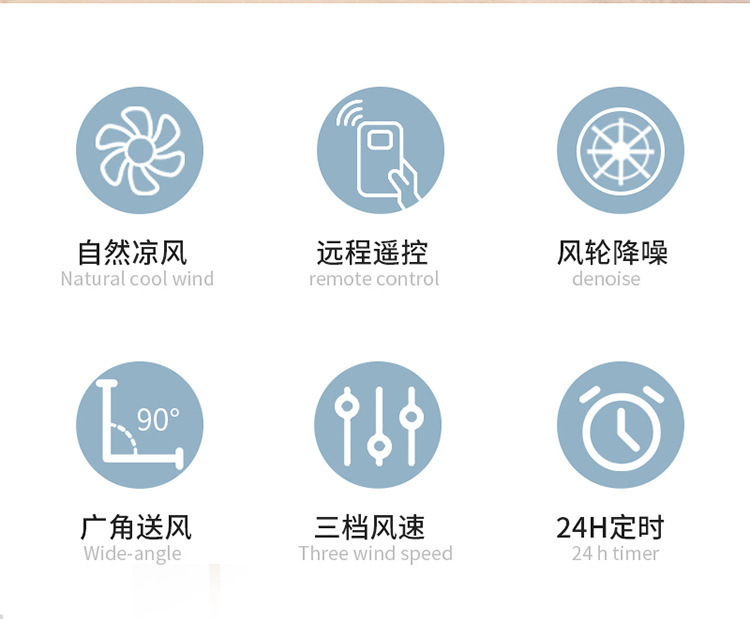 自然凉风
Natural cool wind

远程遥控
remote control

风轮降噪
denoise

90°

广角送风
Wide-angle

三档风速
Three wind speed

24H定时
24 h timer