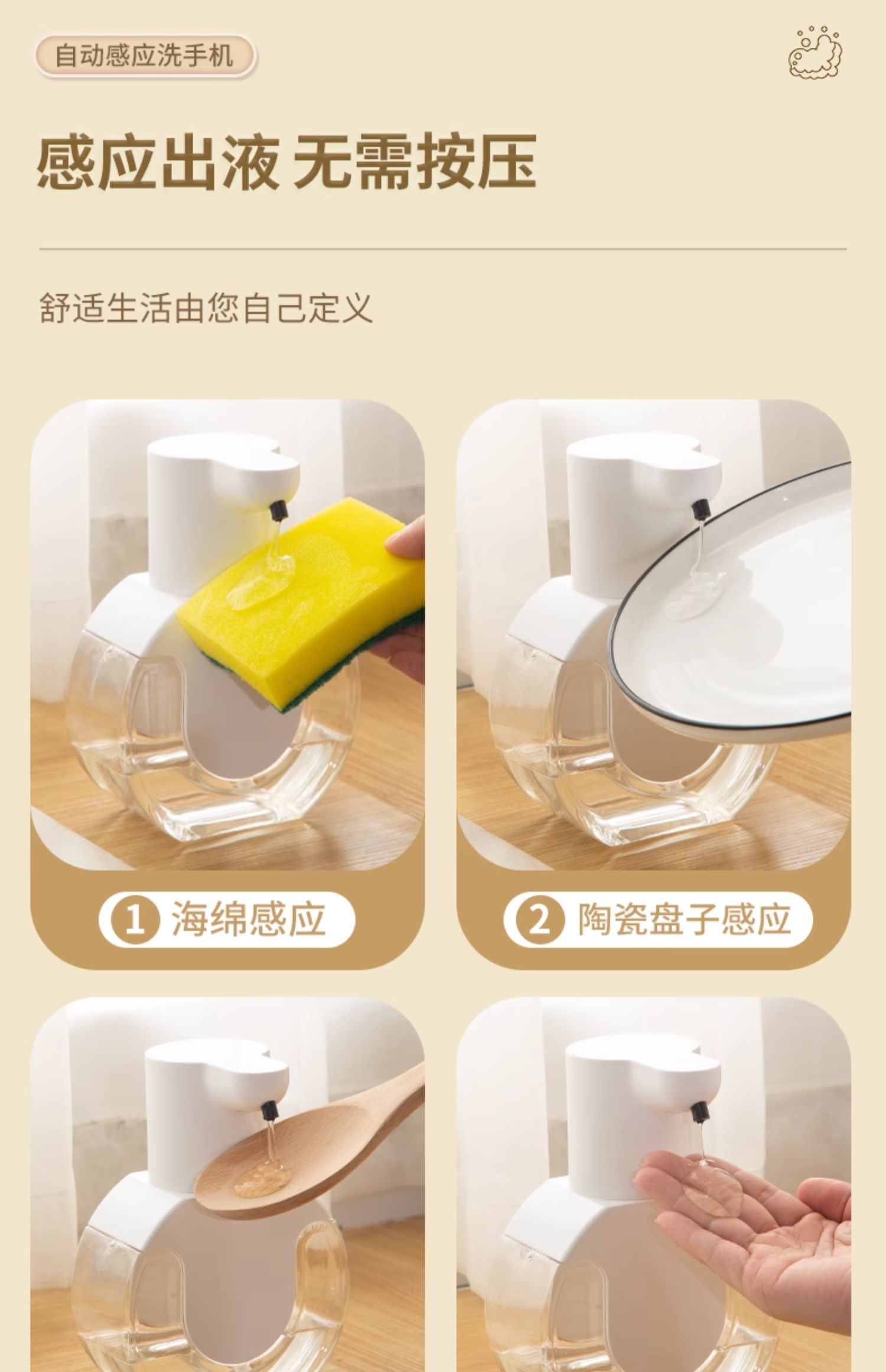 自动感应洗手机

感应出液 无需按压

舒适生活由您自己定义

1 海绵感应

2 陶瓷盘子感应