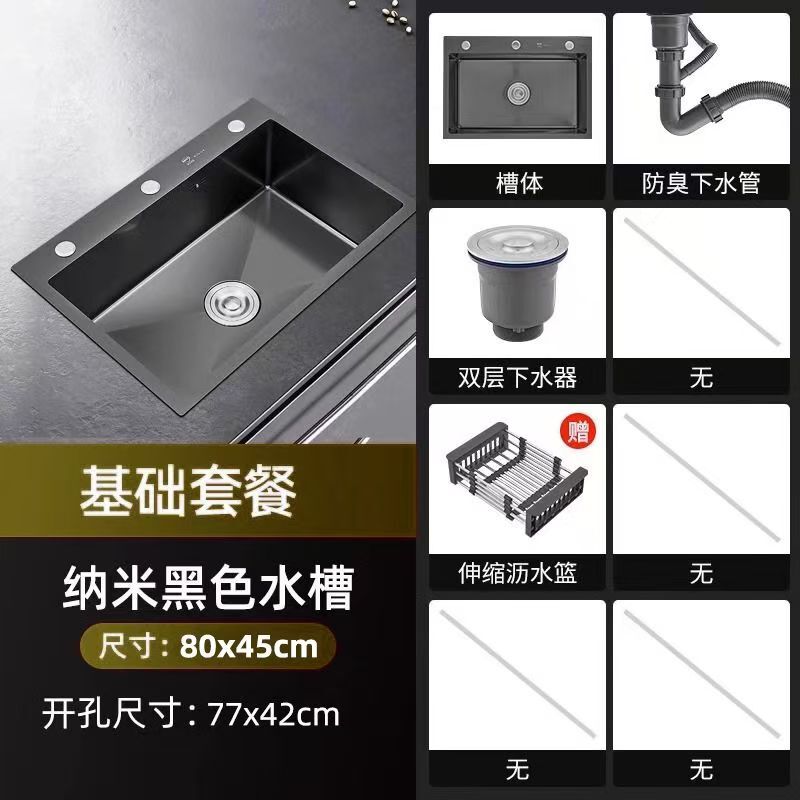 基础套餐

纳米黑色水槽

尺寸：80x45cm

开孔尺寸：77x42cm

槽体

防臭下水管

双层下水器

无

赠

伸缩沥水篮

无

无

无