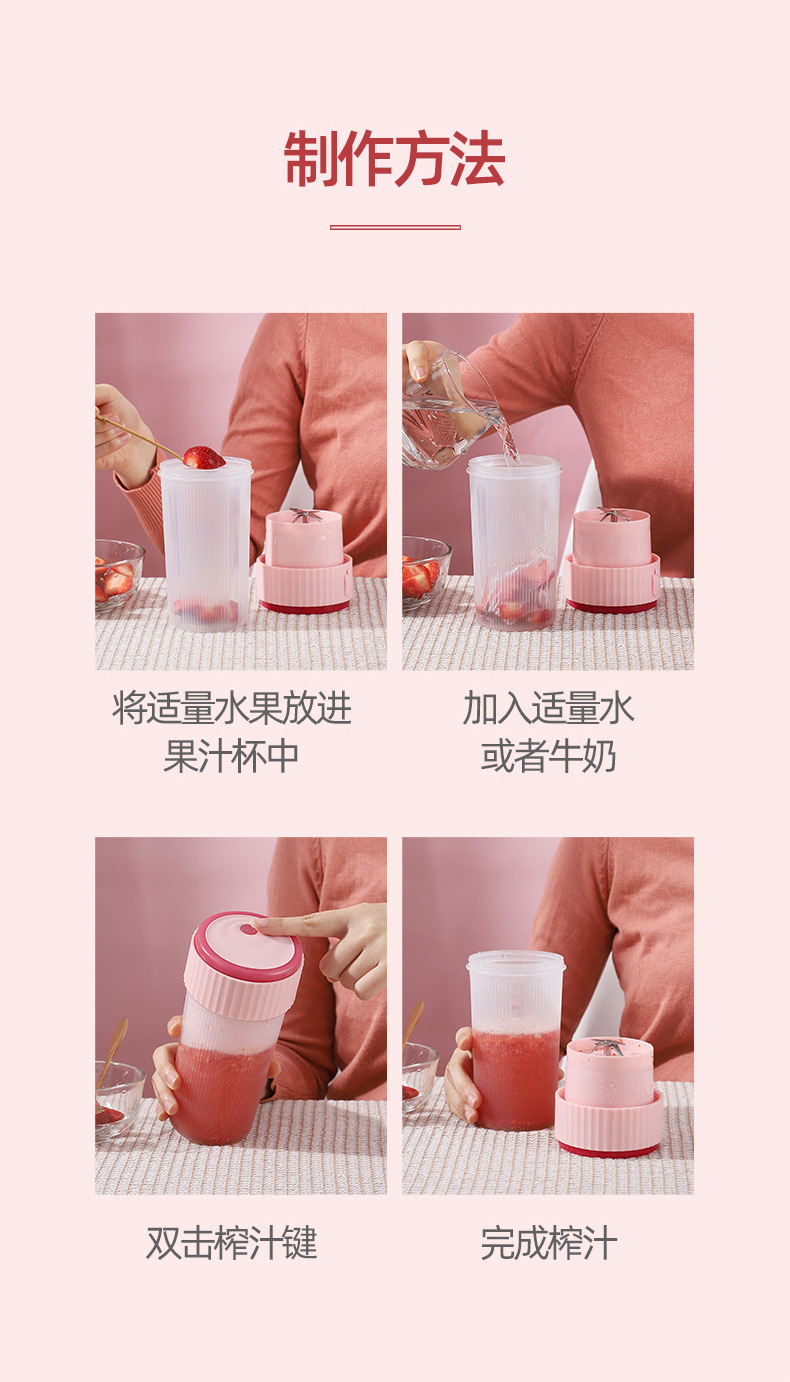 制作方法

将适量水果放进果汁杯中

加入适量水或者牛奶

双击榨汁键

完成榨汁