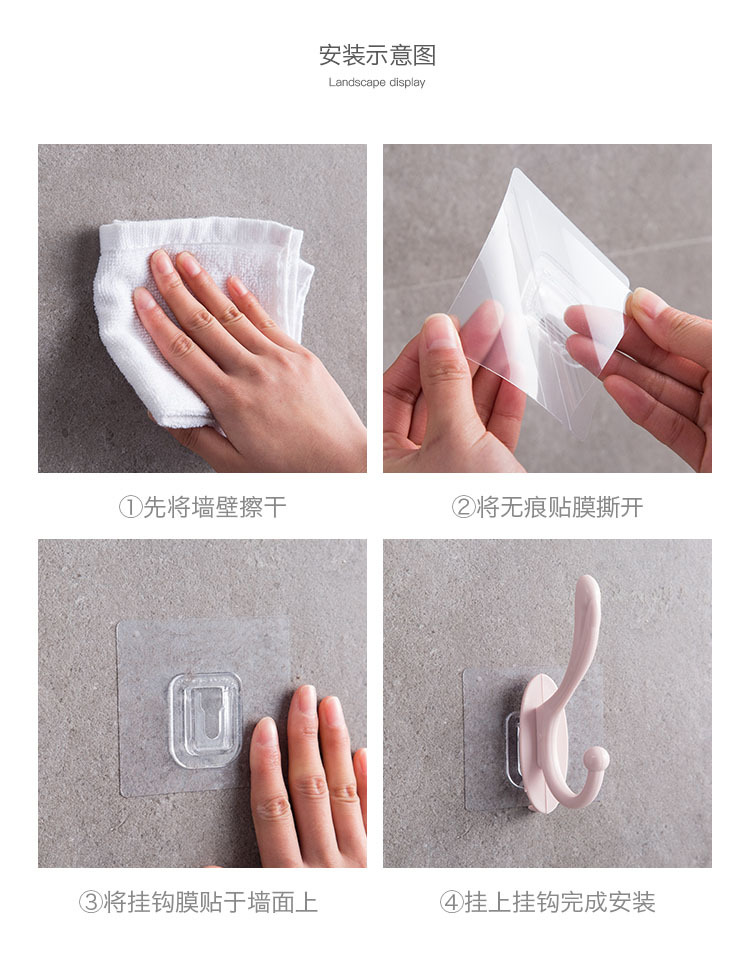 安装示意图
Landscape display

①先将墙壁擦干

②将无痕贴膜撕开

③将挂钩膜贴于墙面上

④挂上挂钩完成安装