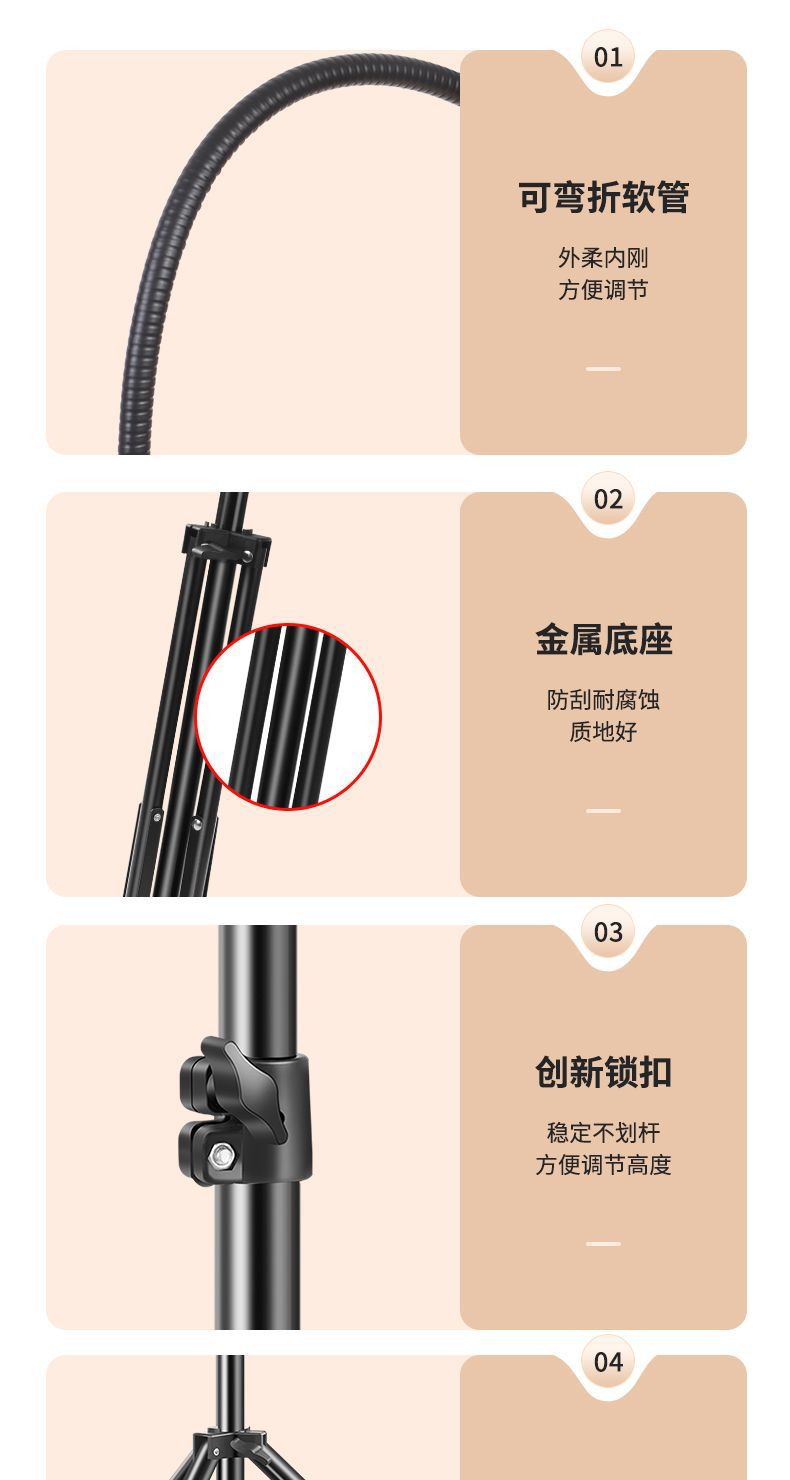 01

可弯折软管

外柔内刚
方便调节

02

金属底座

防刮耐腐蚀
质地好

03

创新锁扣

稳定不划杆
方便调节高度

04