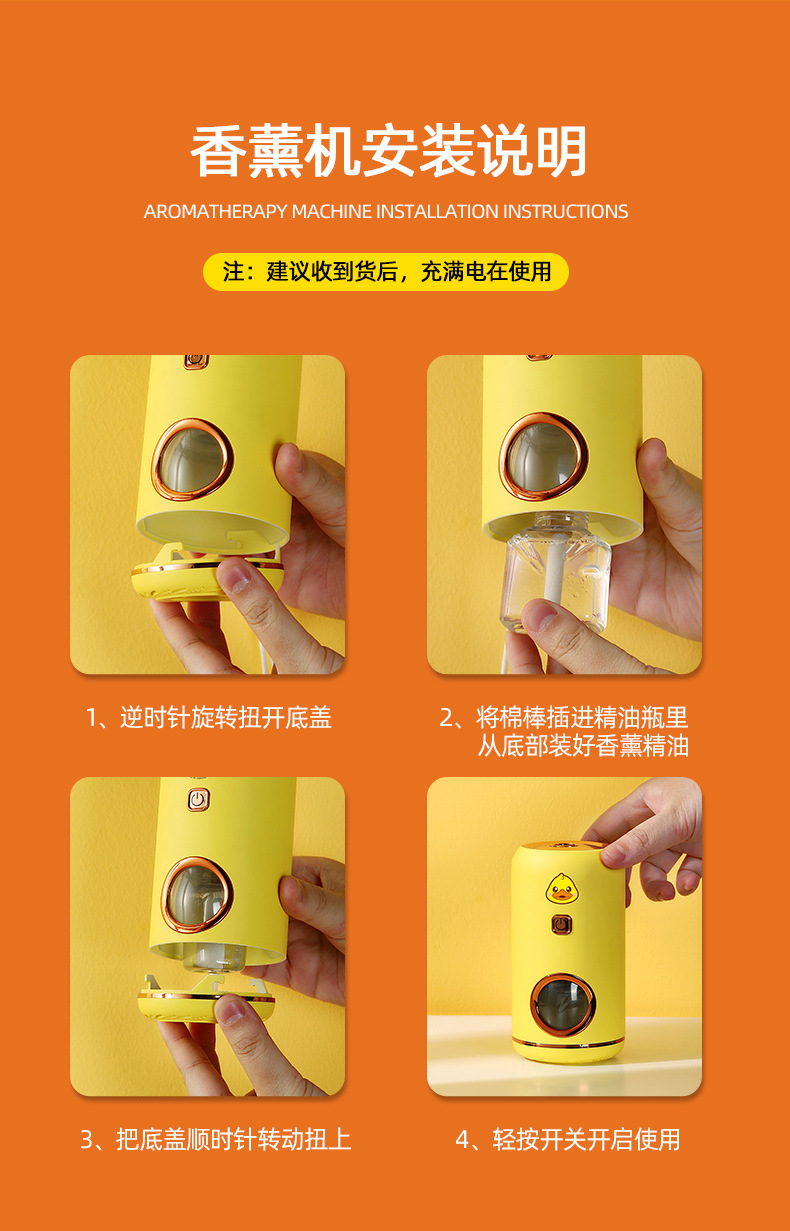 香薰机安装说明

AROMATHERAPY MACHINE INSTALLATION INSTRUCTIONS

注：建议收到货后，充满电在使用

1、逆时针旋转扭开底盖

2、将棉棒插进精油瓶里
从底部装好香薰精油

3、把底盖顺时针转动扭上

4、轻按开关开启使用