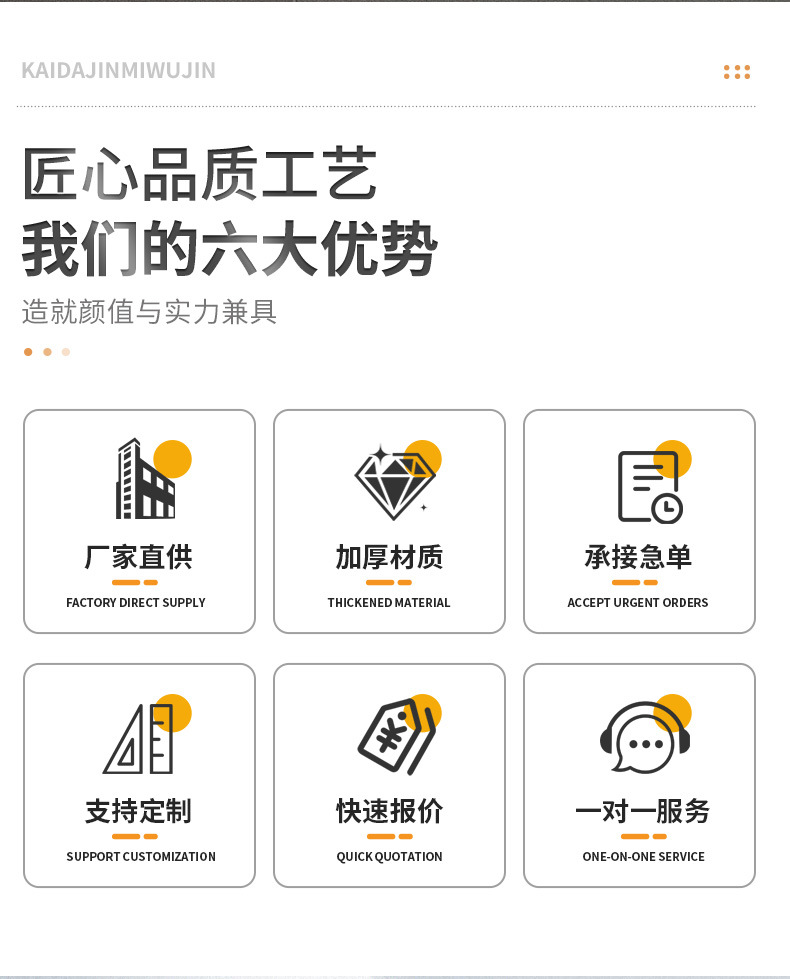 KAIDAJINMIWUJIN

匠心品质工艺
我们的六大优势

造就颜值与实力兼具

厂家直供
FACTORY DIRECT SUPPLY

加厚材质
THICKENED MATERIAL

承接急单
ACCEPT URGENT ORDERS

支持定制
SUPPORT CUSTOMIZATION

快速报价
QUICK QUOTATION

一对一服务
ONE-ON-ONE SERVICE