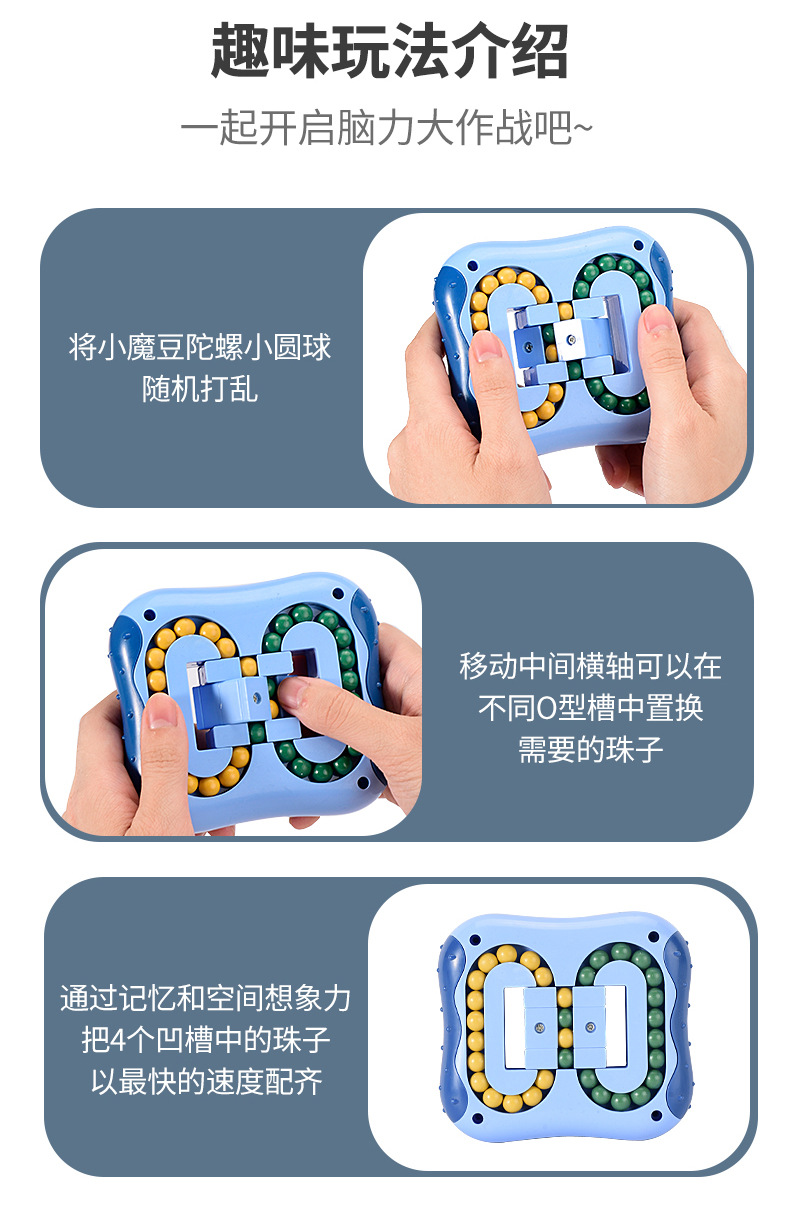 趣味玩法介绍

一起开启脑力大作战吧~

将小魔豆陀螺小圆球
随机打乱

移动中间横轴可以在
不同O型槽中置换
需要的珠子

通过记忆和空间想象力
把4个凹槽中的珠子
以最快的速度配齐