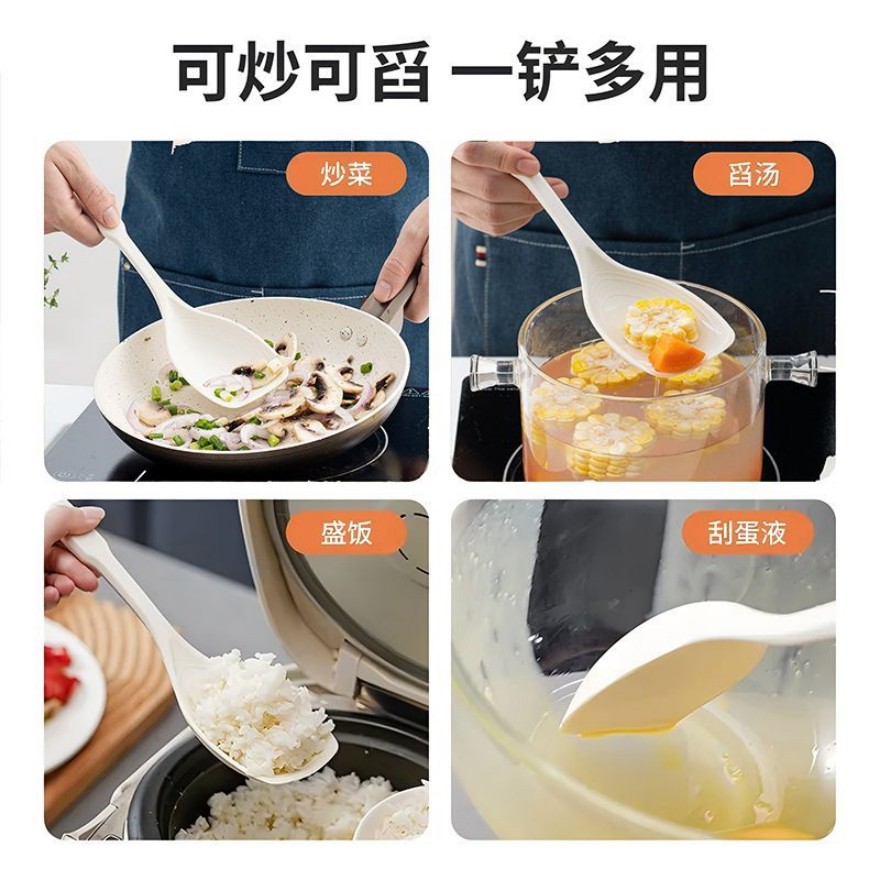 可炒可舀 一铲多用

炒菜

舀汤

盛饭

刮蛋液